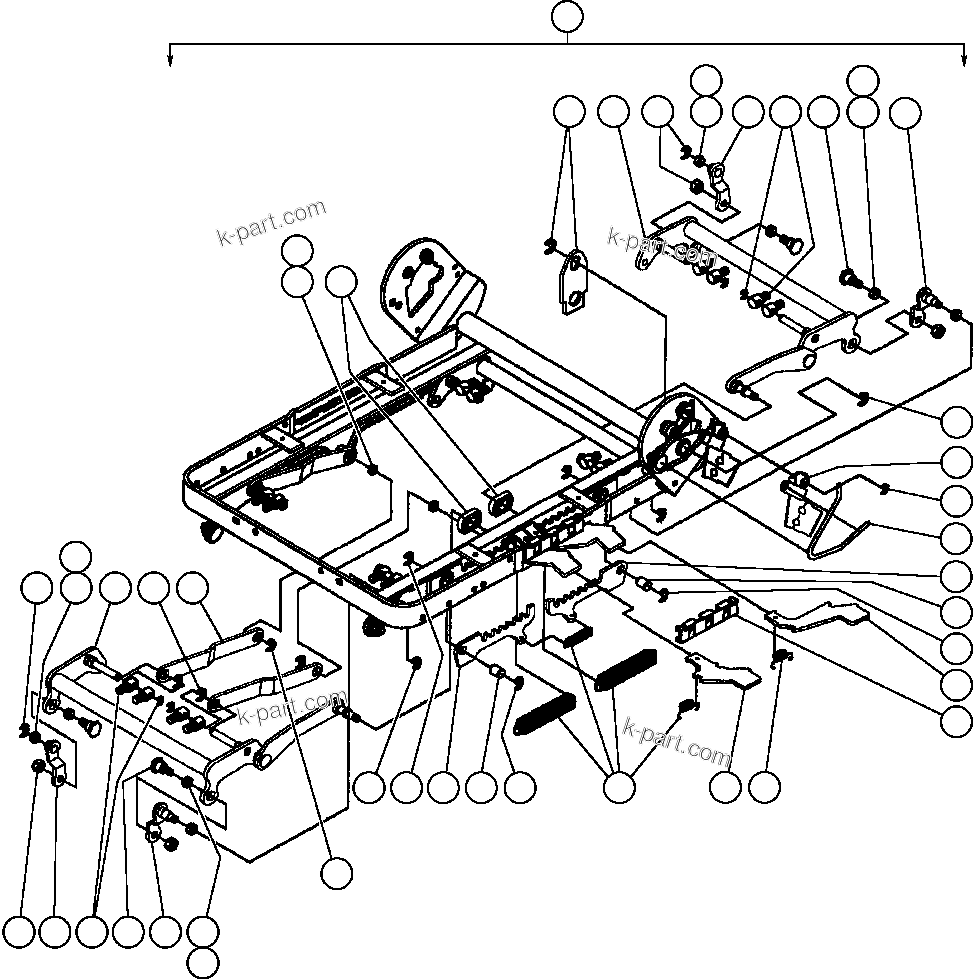 k-part.com

k-part.com

k-part.com

k-part.com