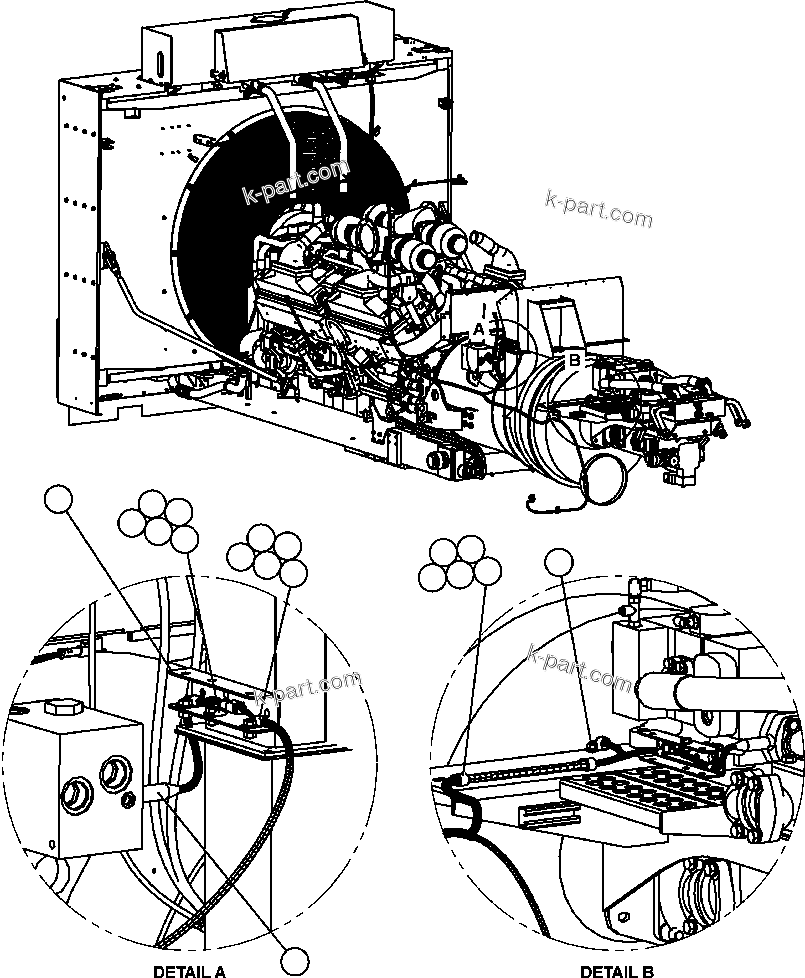 k-part.com
k-part.com
A
B
k-part.com
k-part.com
DETAIL A
DETAIL B