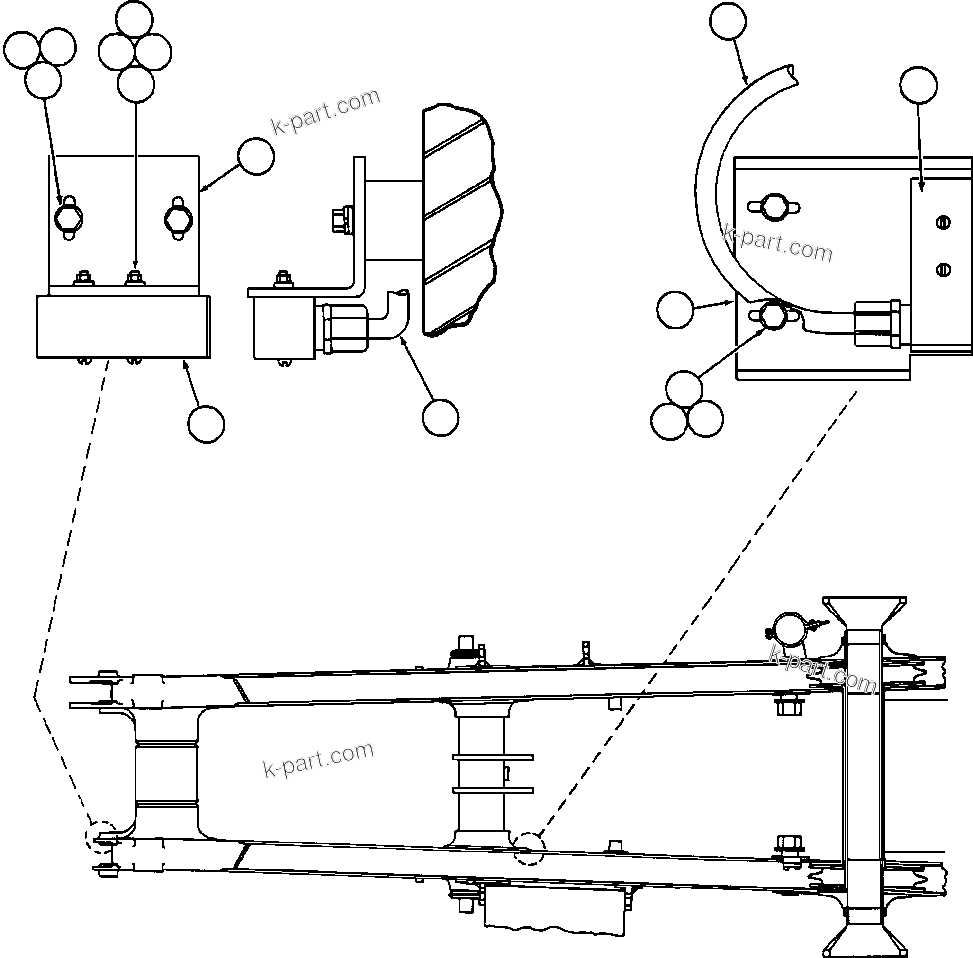 k-part.com

k-part.com

k-part.com

k-part.com