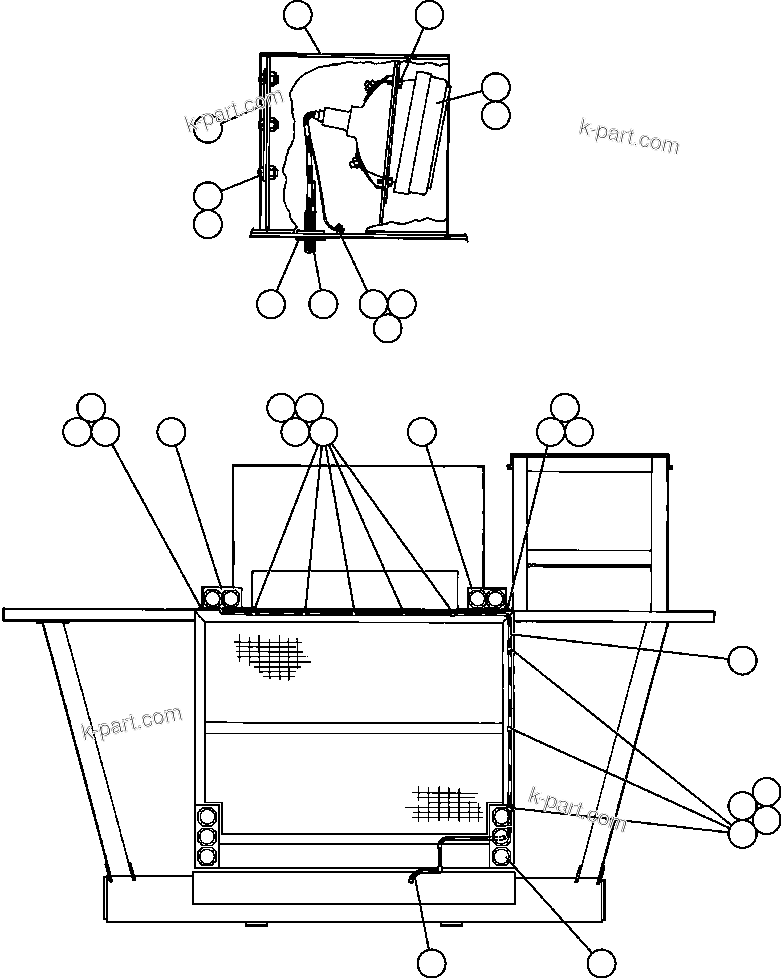 k-part.com

k-part.com

k-part.com

k-part.com