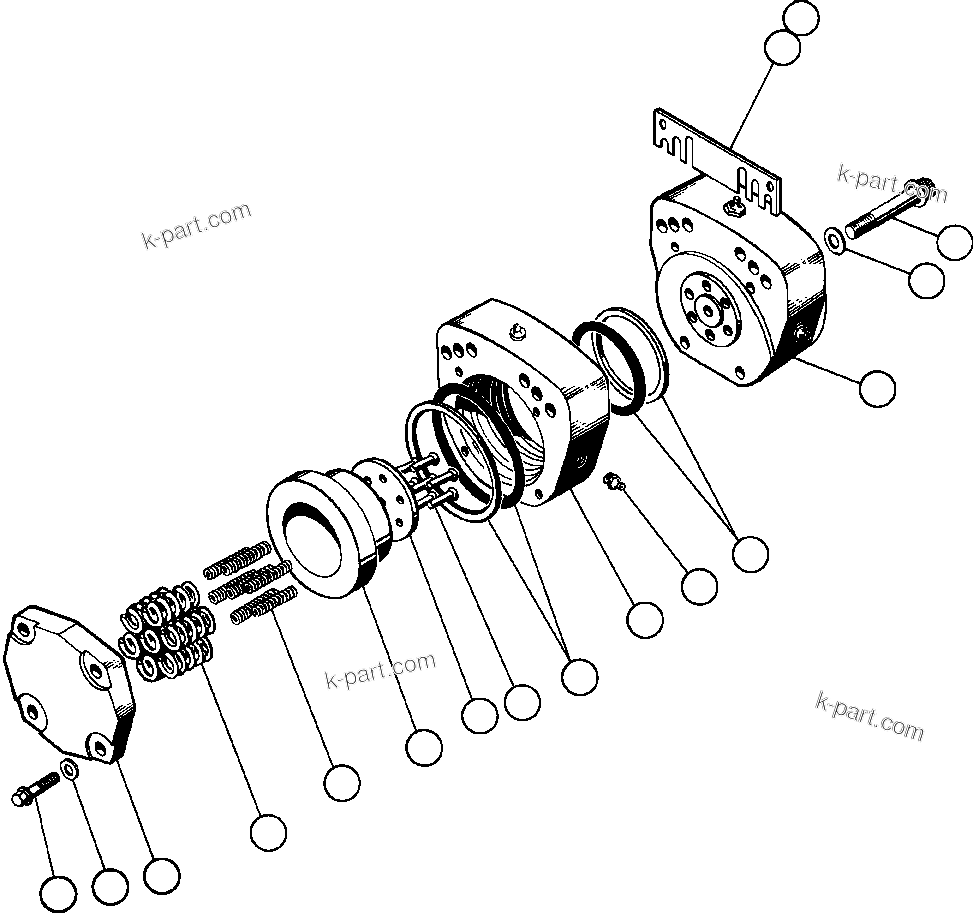 k-part.com

k-part.com

k-part.com

k-part.com