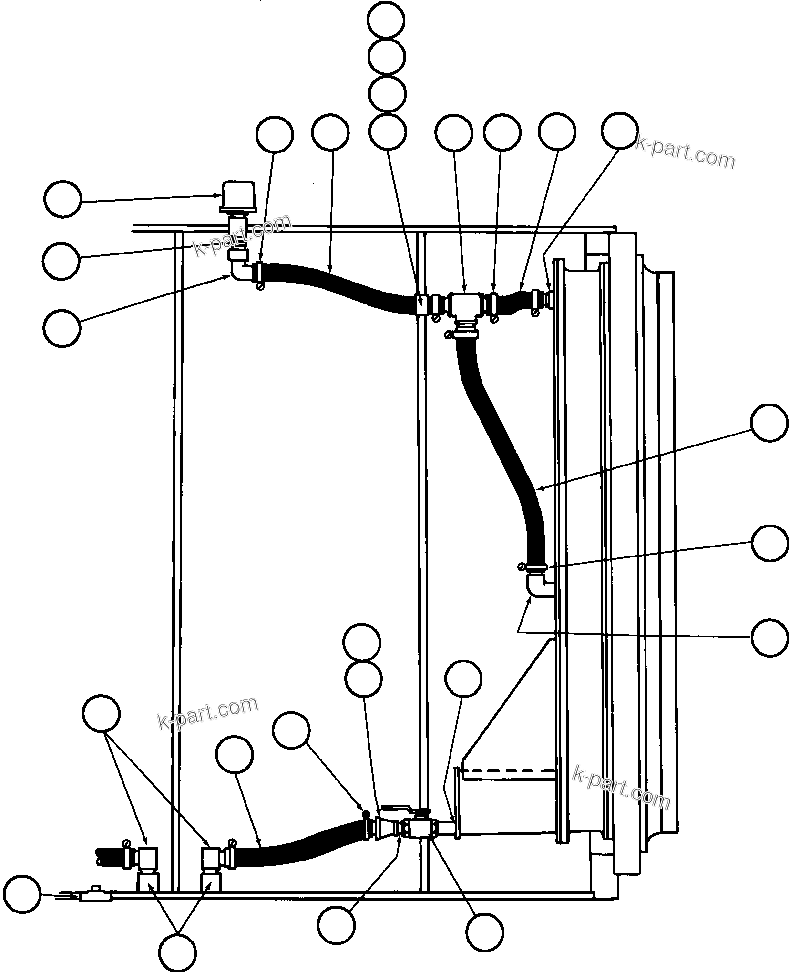 k-part.com

k-part.com

k-part.com

k-part.com