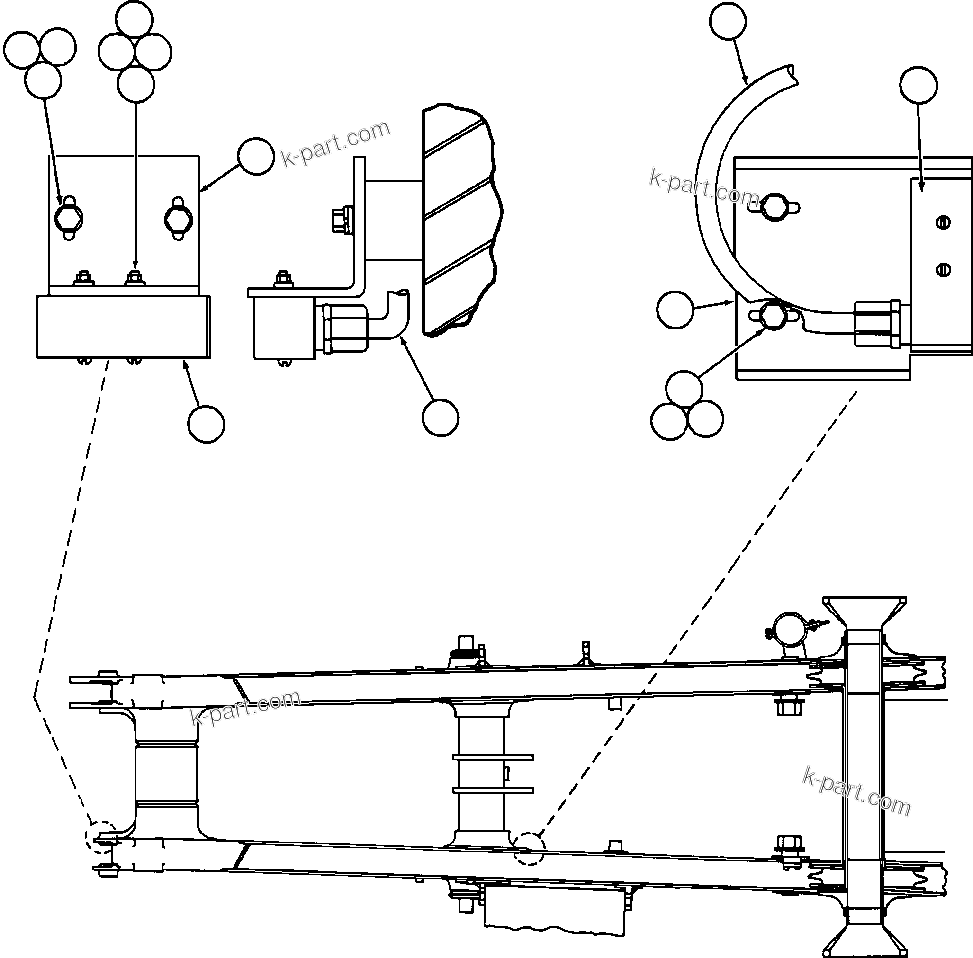 k-part.com

k-part.com

k-part.com

k-part.com