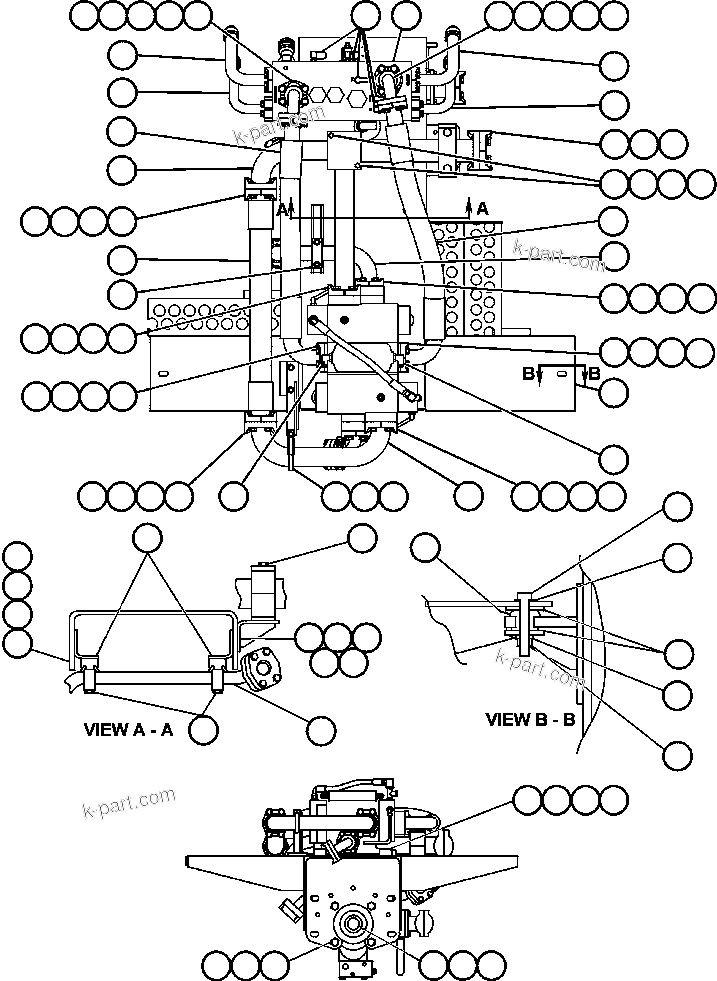 k-part.com

A

A

k-part.com

B

B

VIEW A - A

k-part.com

VIEW B - B

k-part.com