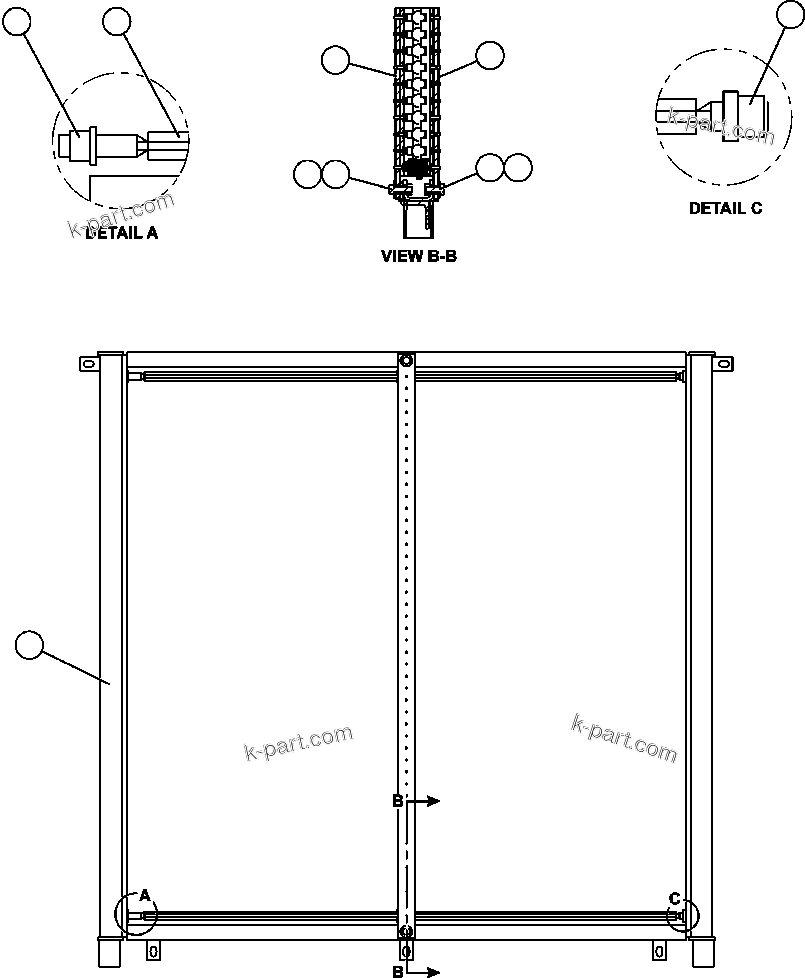 k-part.com
DETAIL A

VIEW B-B

k-part.com
DETAIL C

k-part.com

k-part.com

B

A

C

B