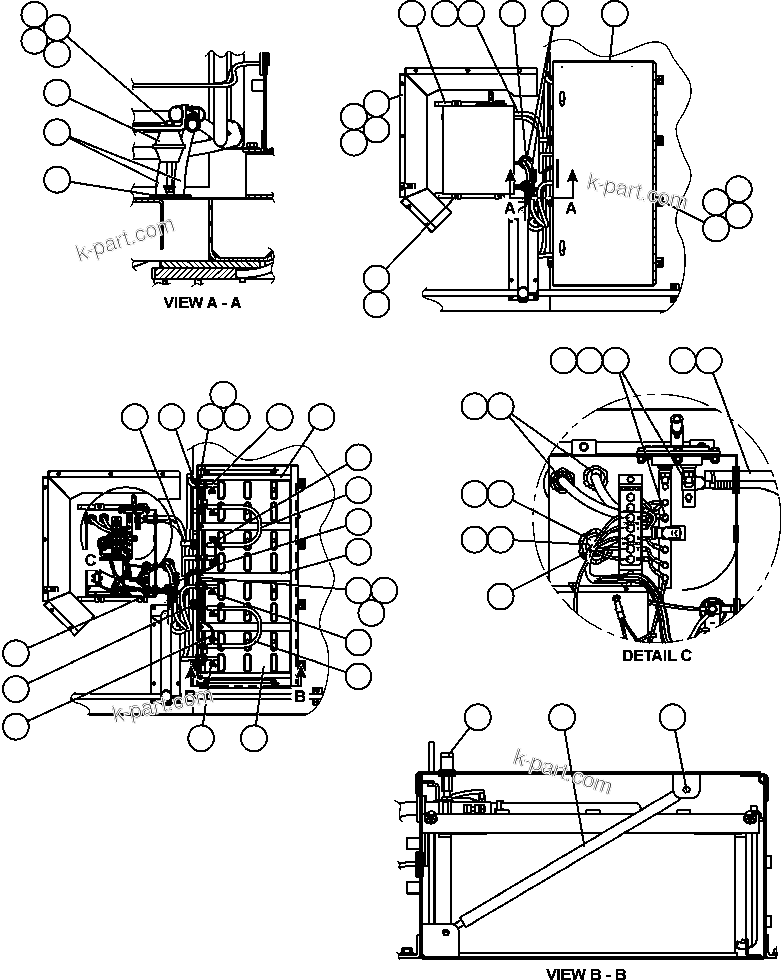 k-part.com

VIEW A - A

A

A

k-part.com

C

B

B

k-part.com

DETAIL C

k-part.com

VIEW B - B