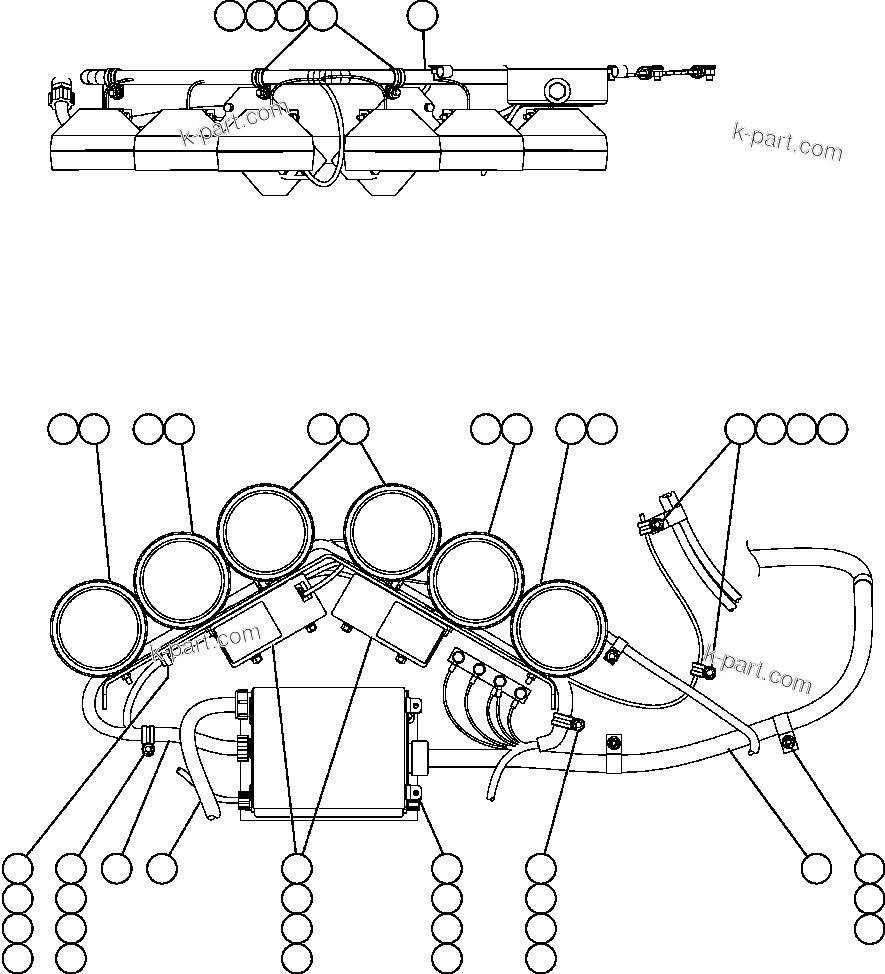 k-part.com
k-part.com
k-part.com
k-part.com