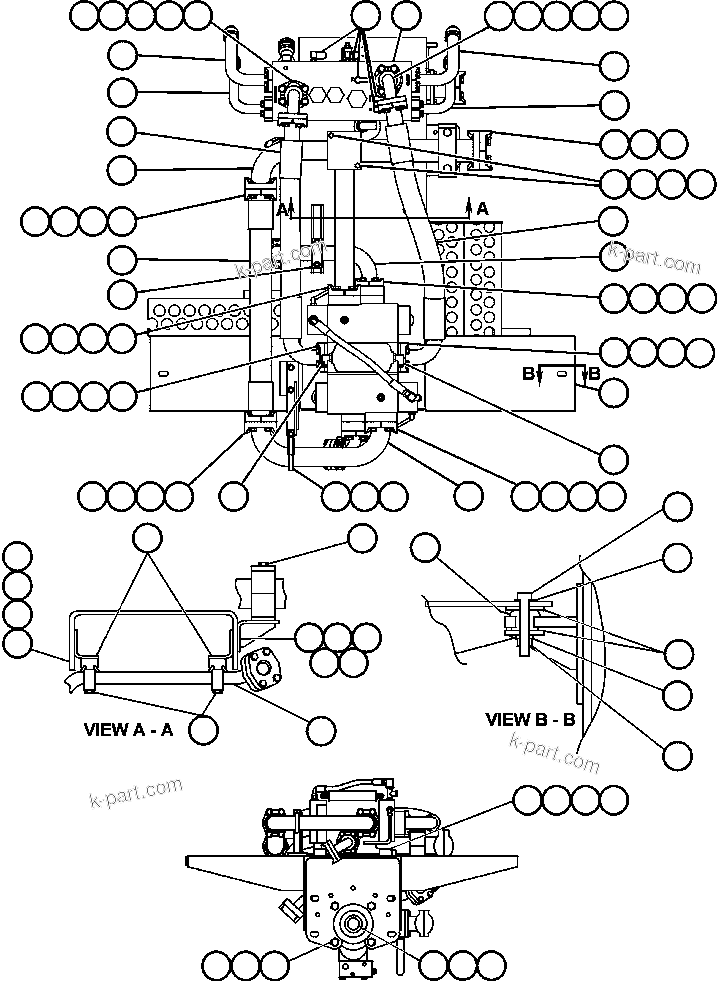 A A
k-part.com
k-part.com
B B
VIEW A - A
VIEW B - B
k-part.com
k-part.com