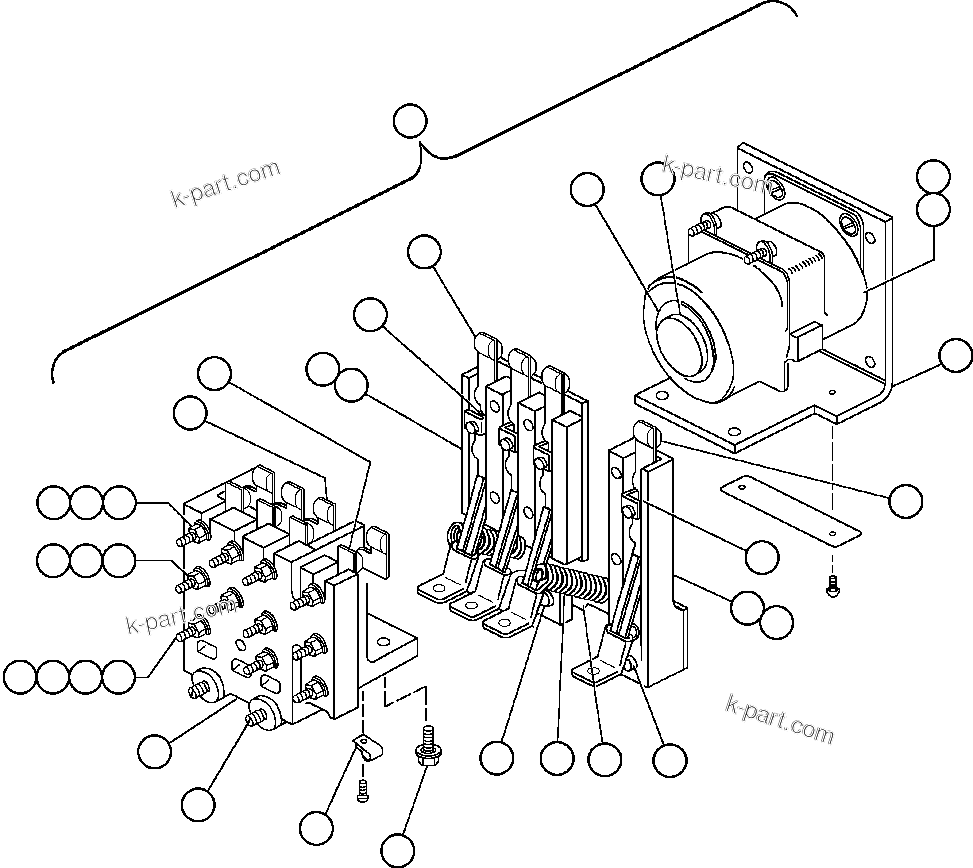 k-part.com

k-part.com

k-part.com

k-part.com