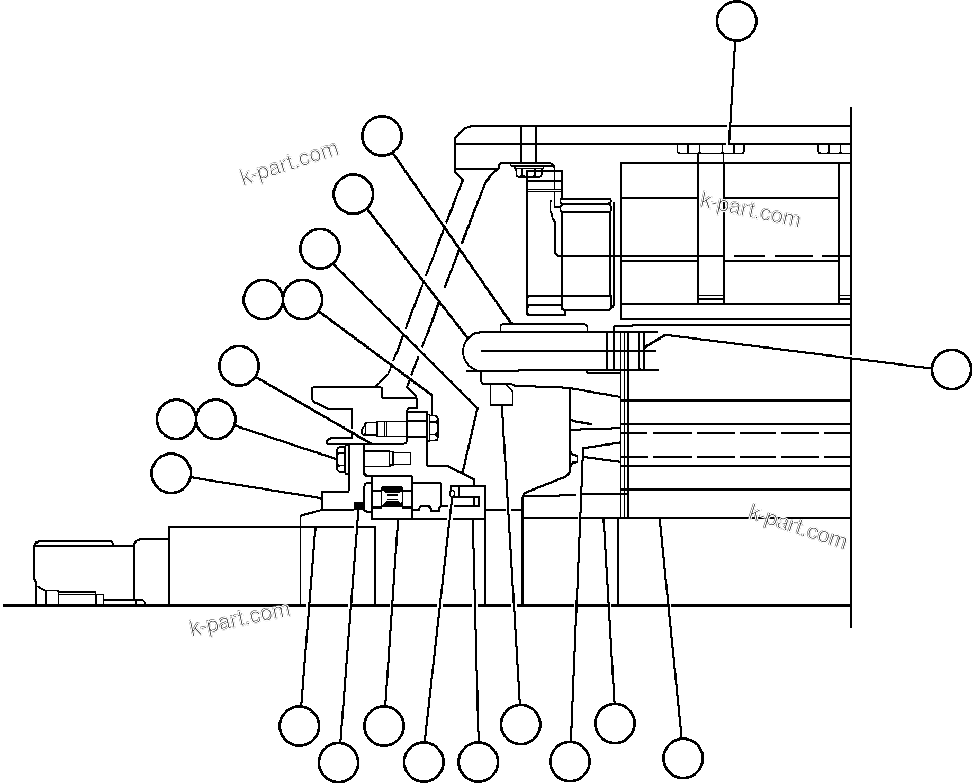 k-part.com
k-part.com
k-part.com
k-part.com