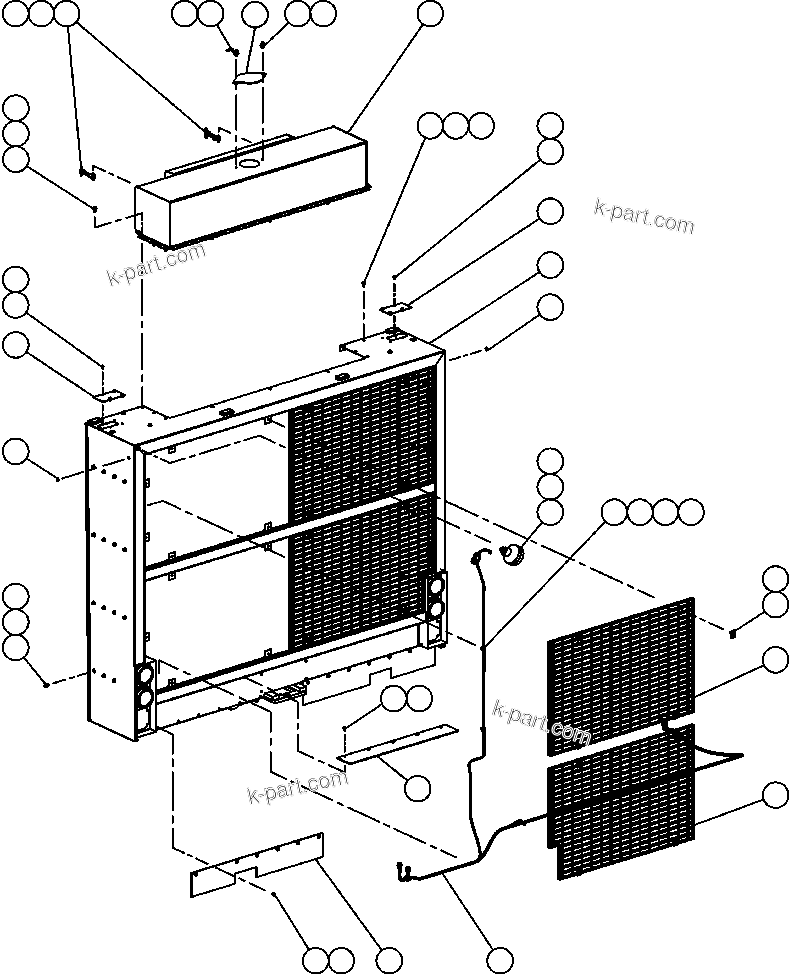 k-part.com

k-part.com

k-part.com

k-part.com