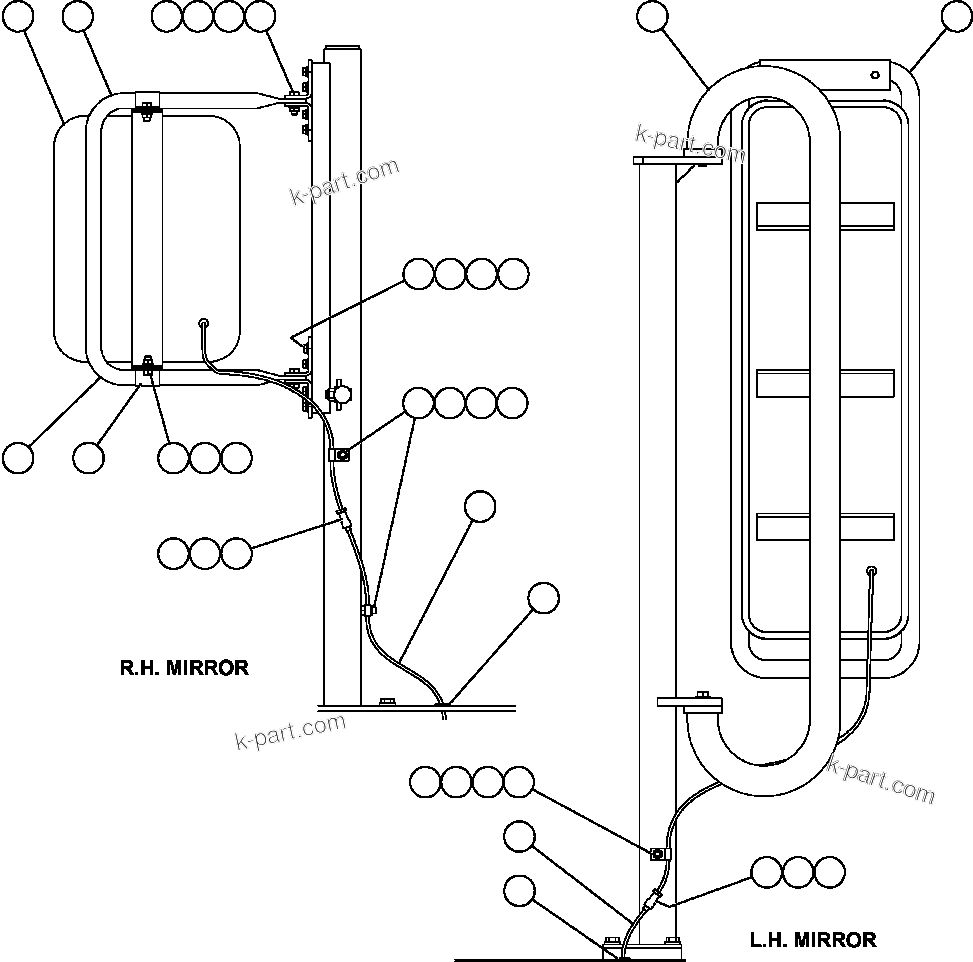 k-part.com

k-part.com

R.H. MIRROR

k-part.com

k-part.com

L.H. MIRROR