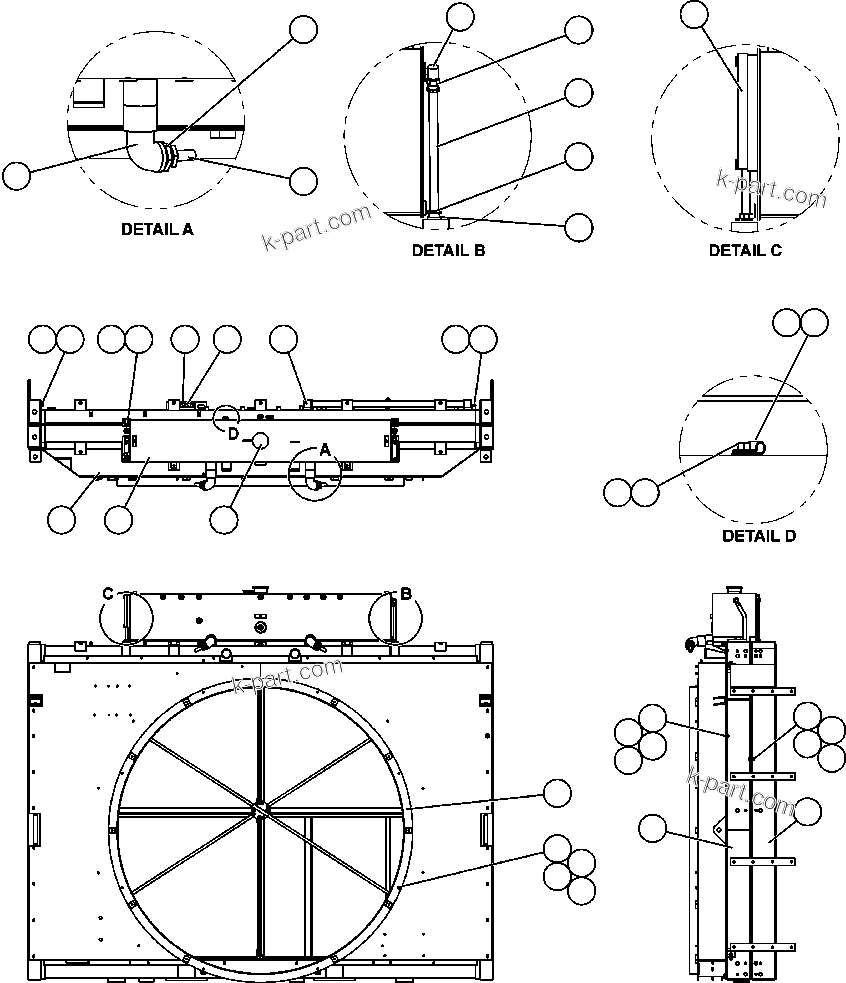 DETAIL A

k-part.com

DETAIL B

k-part.com

DETAIL C

D

A

DETAIL D

C

B

k-part.com

k-part.com