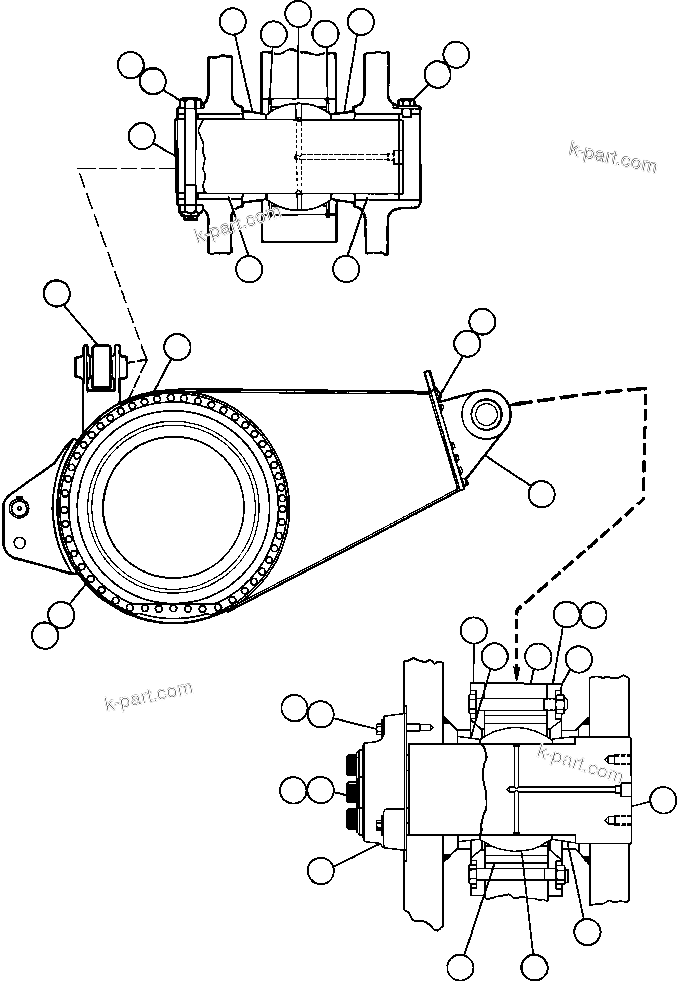 k-part.com

k-part.com

k-part.com

k-part.com