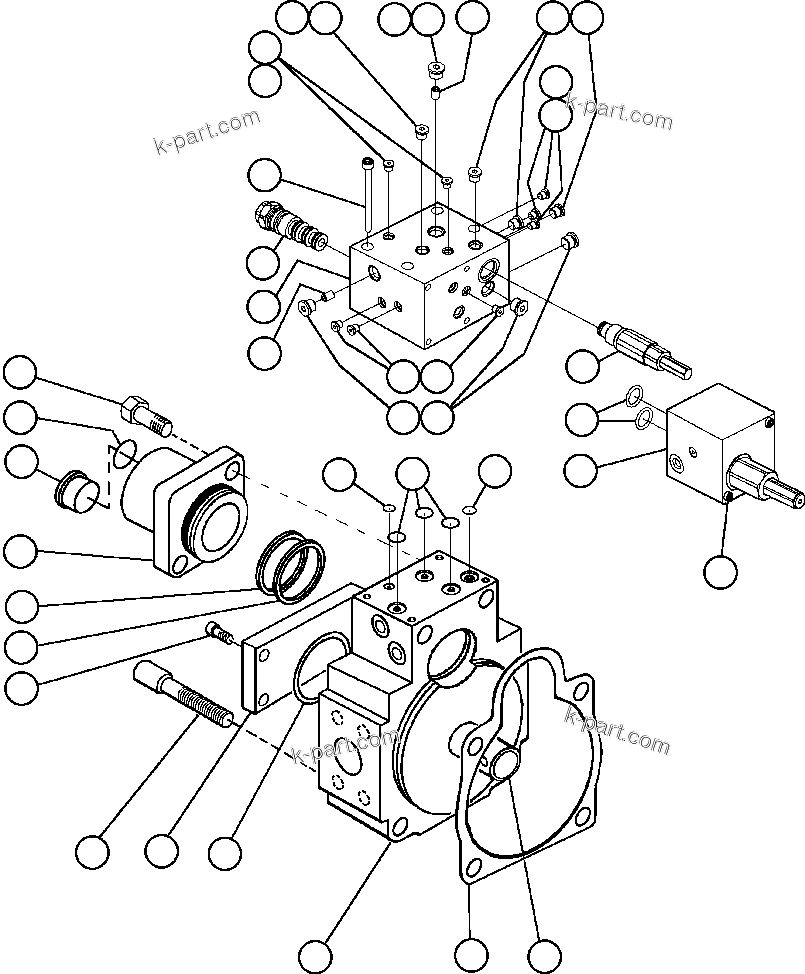 k-part.com
k-part.com
k-part.com
k-part.com