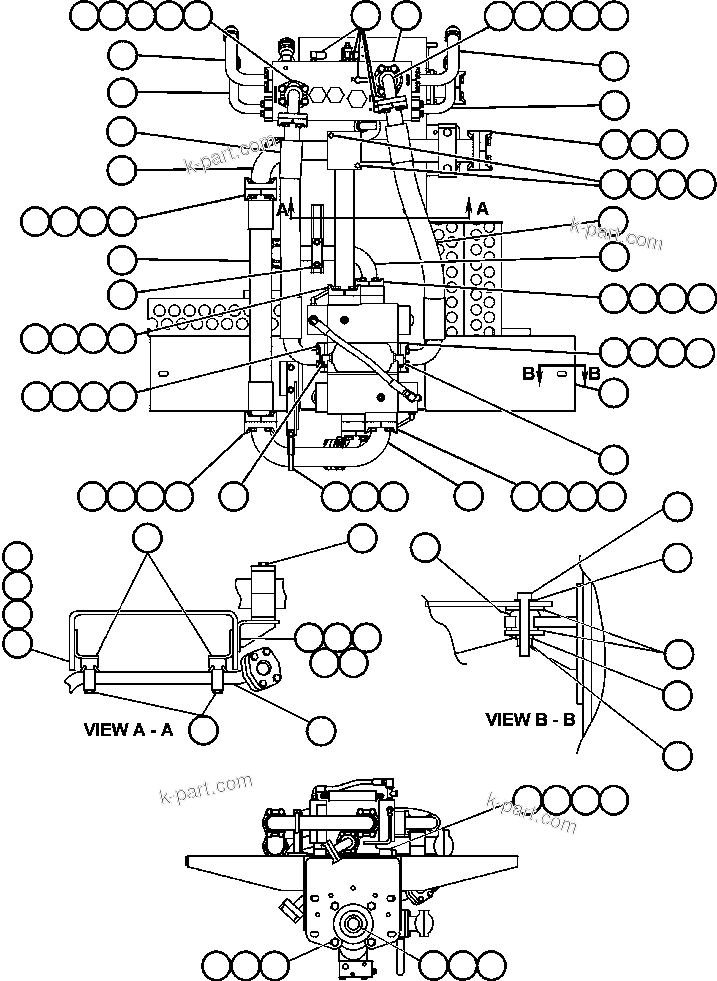 k-part.com

A

A

k-part.com

B

B

VIEW A - A

VIEW B - B

k-part.com

k-part.com