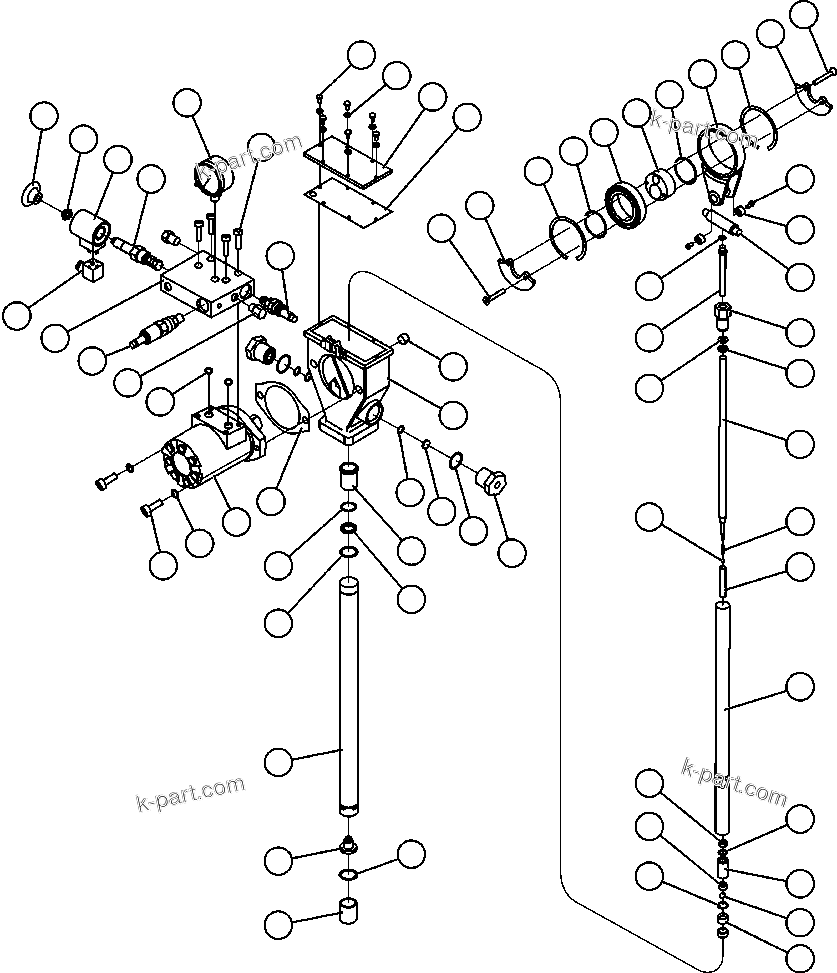 k-part.com

k-part.com

k-part.com

k-part.com