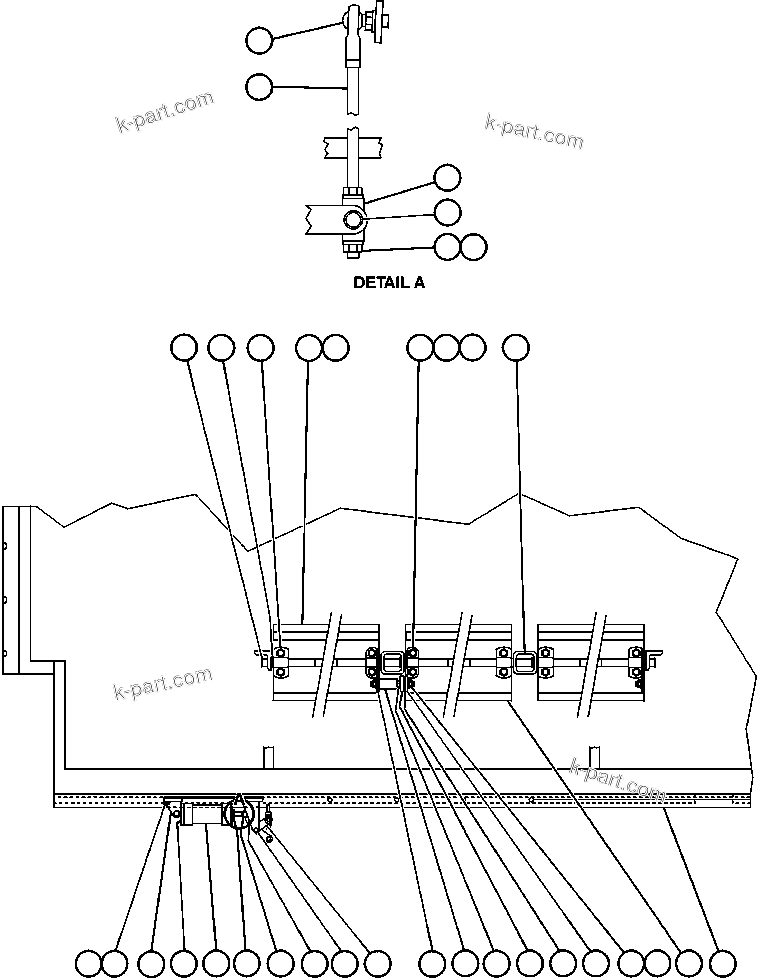 k-part.com

k-part.com

DETAIL A

k-part.com

k-part.com

A