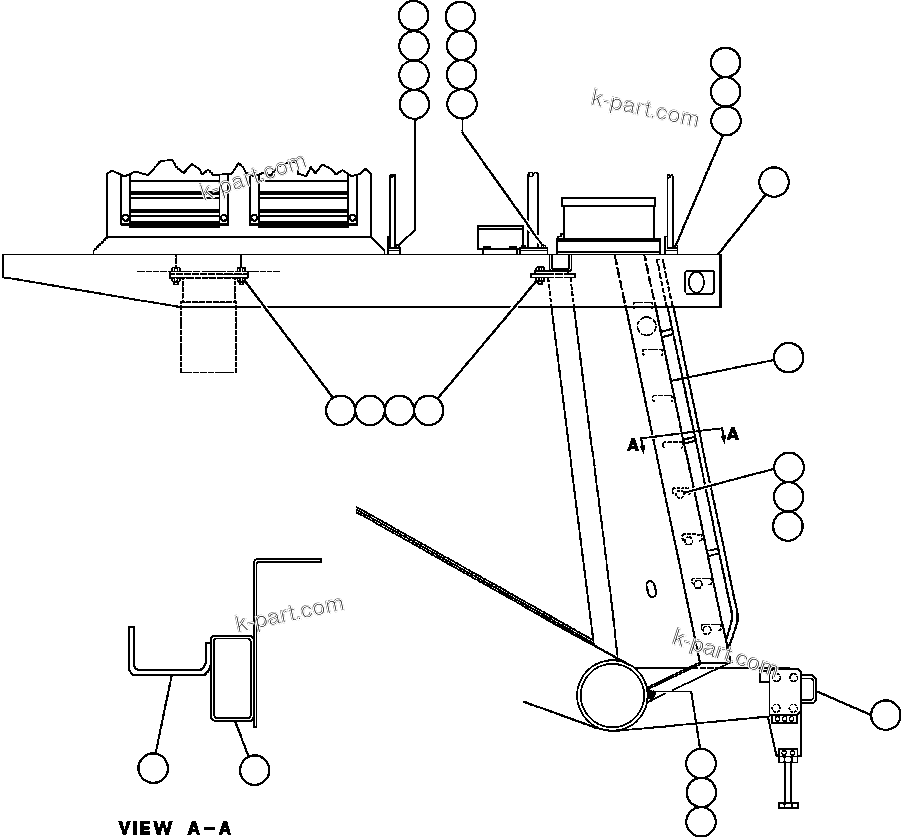 k-part.com
k-part.com
A
A
k-part.com
k-part.com
VIEW A-A