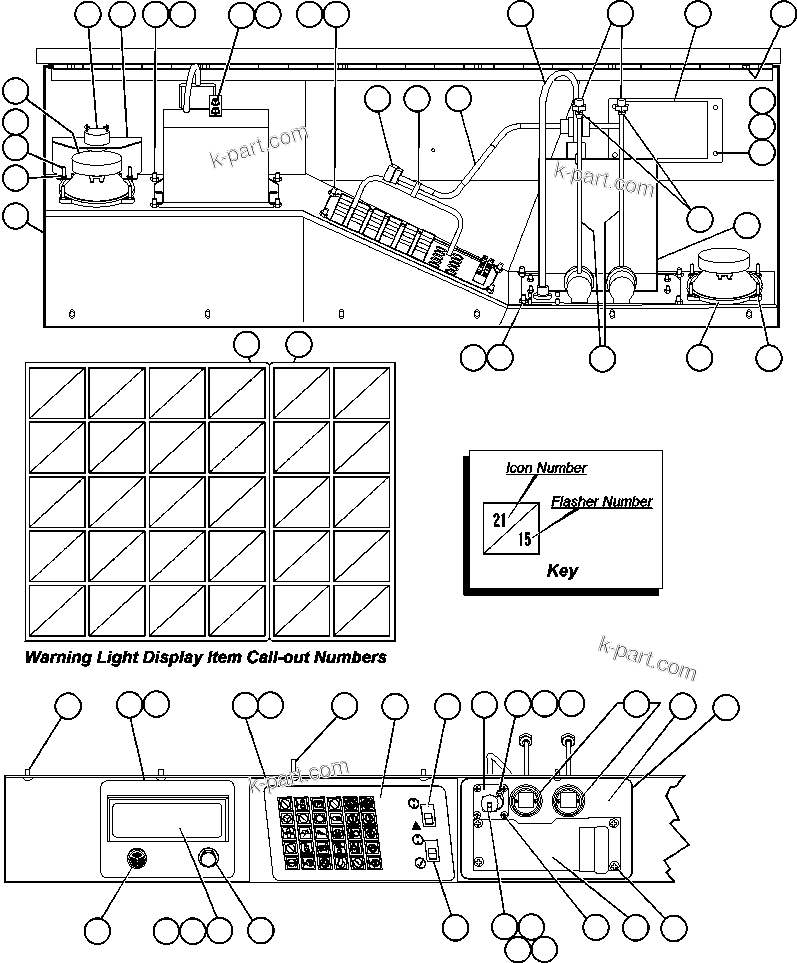 k-part.com

k-part.com

Icon Number

Flasher Number

21

15

Key

Warning Light Display Item Call-out Numbers

k-part.com

k-part.com