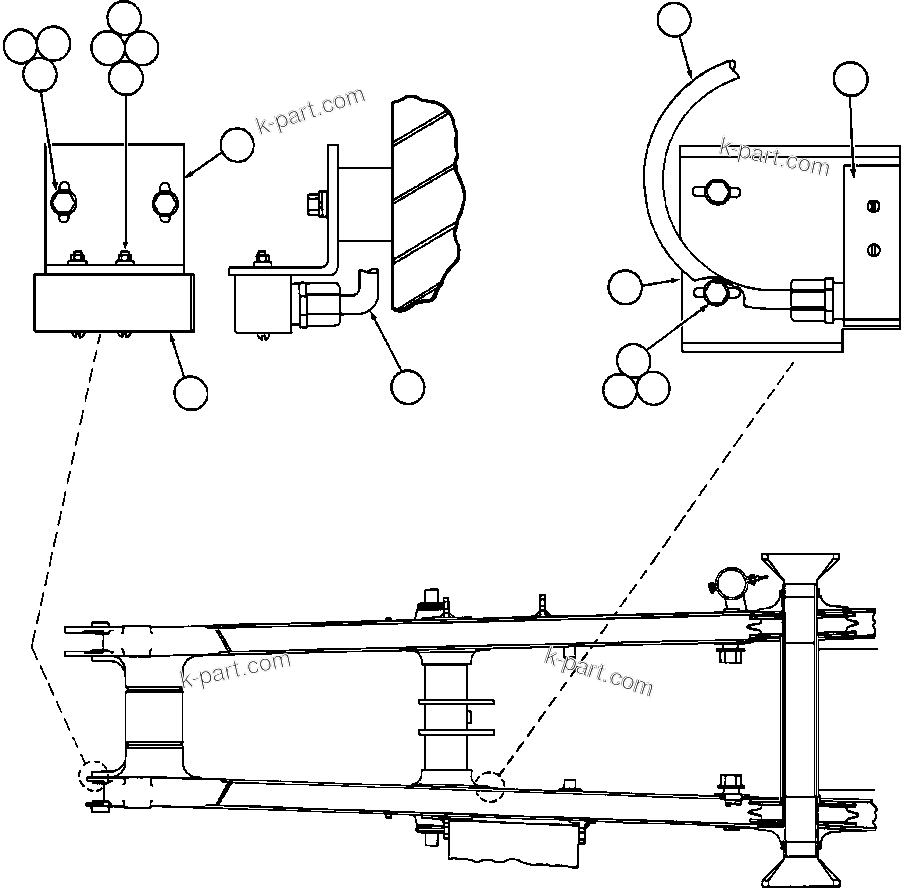 k-part.com

k-part.com

k-part.com

k-part.com