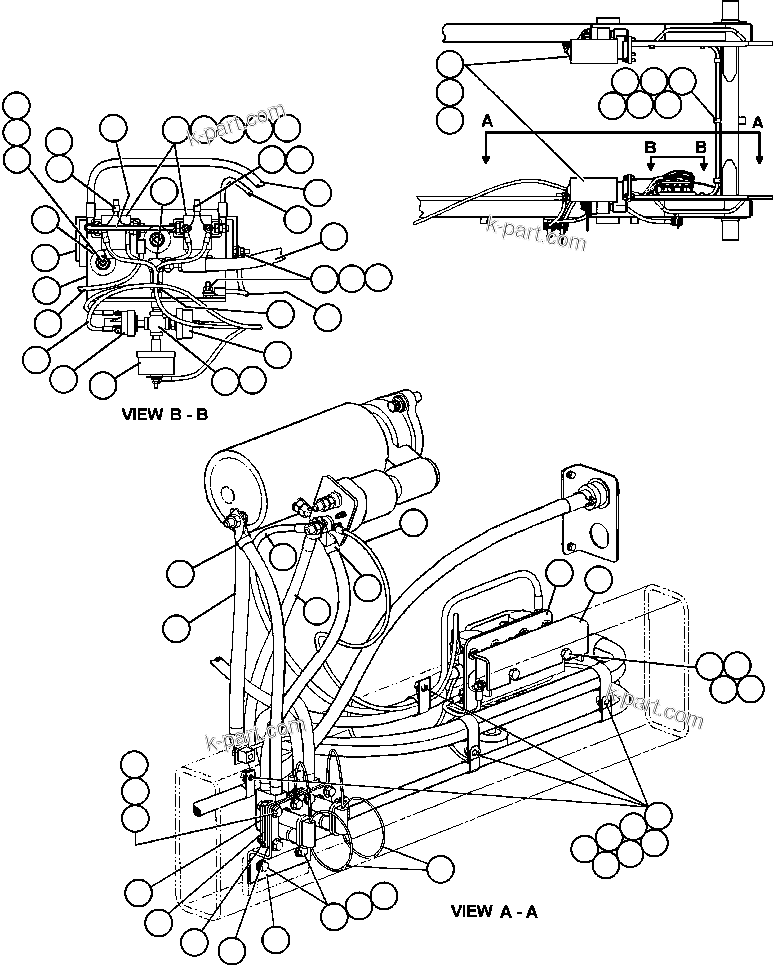 k-part.com

A
A
B
B

k-part.com

VIEW B - B

k-part.com

k-part.com

VIEW A - A