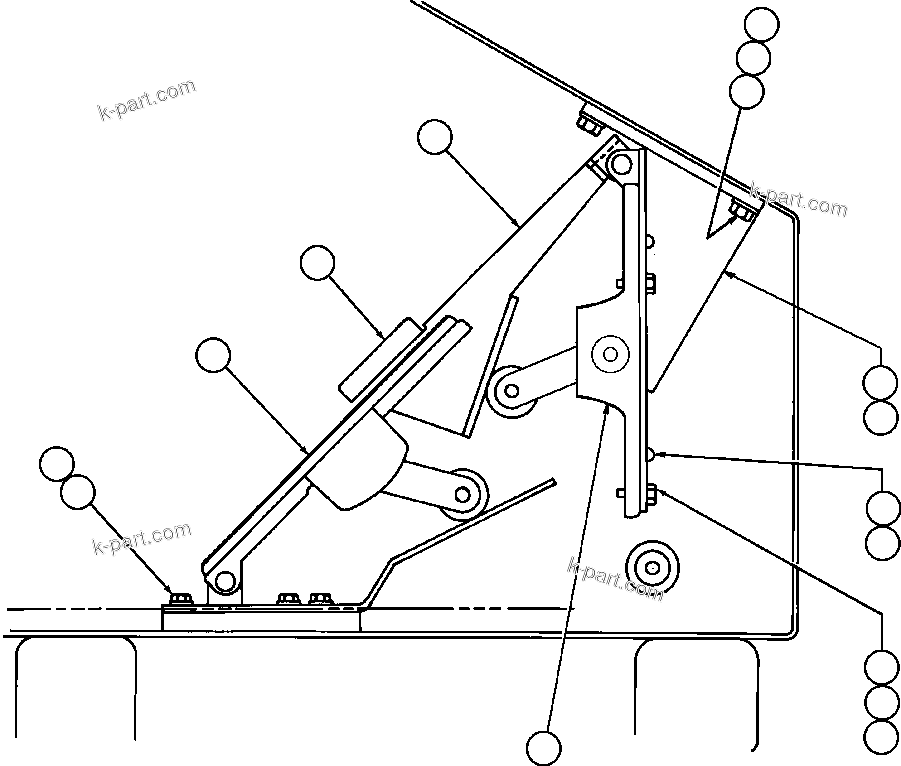 k-part.com

k-part.com

k-part.com

k-part.com