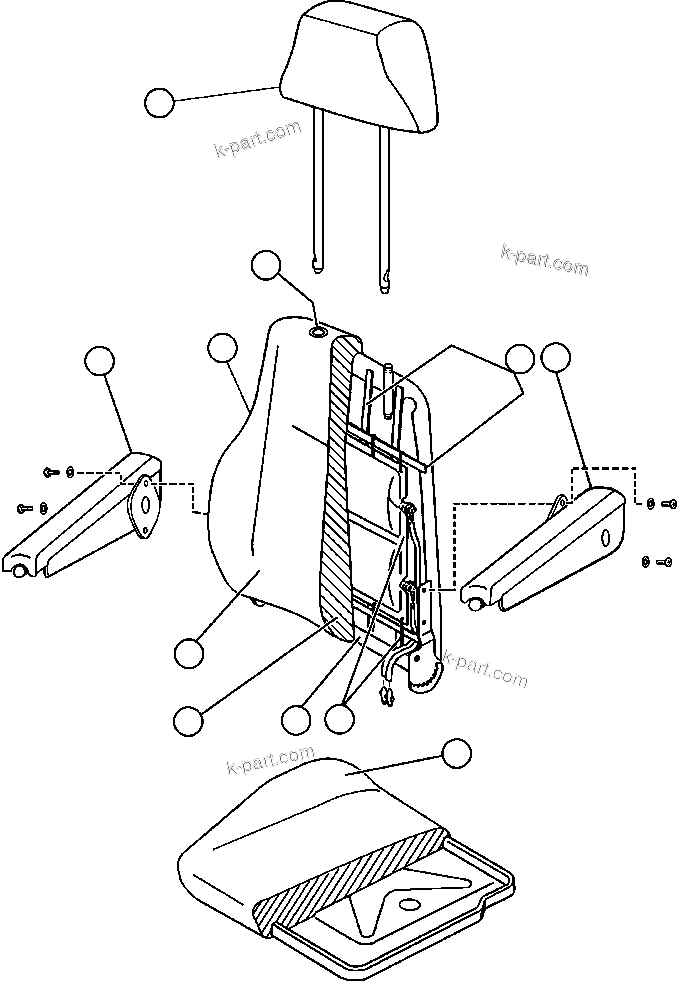 k-part.com

k-part.com

k-part.com

k-part.com