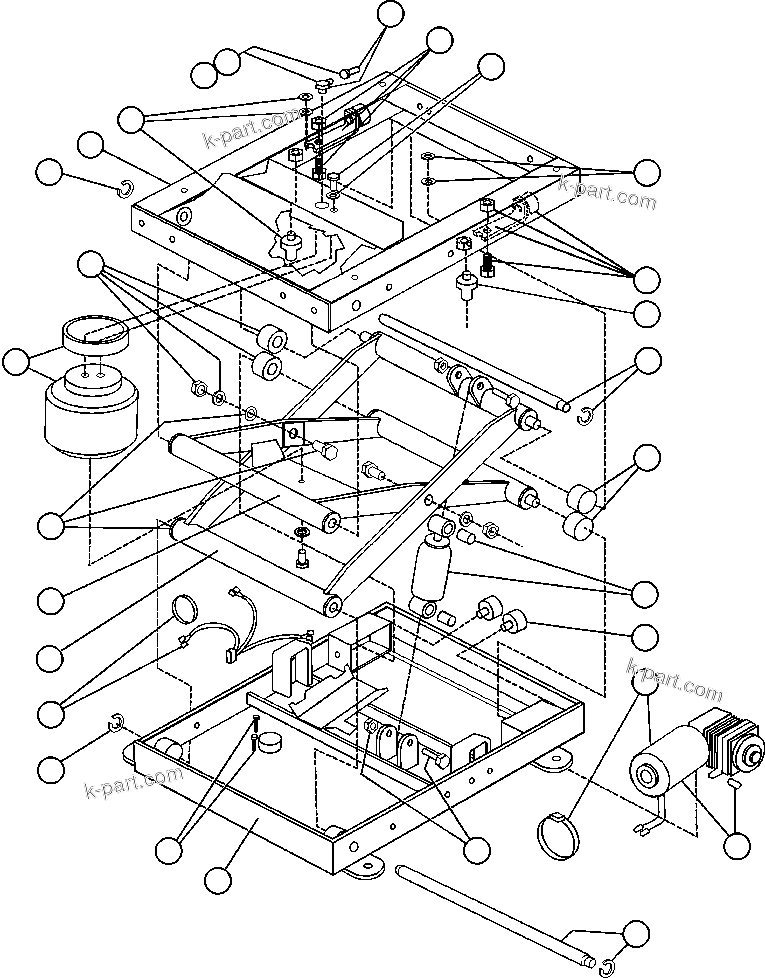 k-part.com
k-part.com
k-part.com
k-part.com