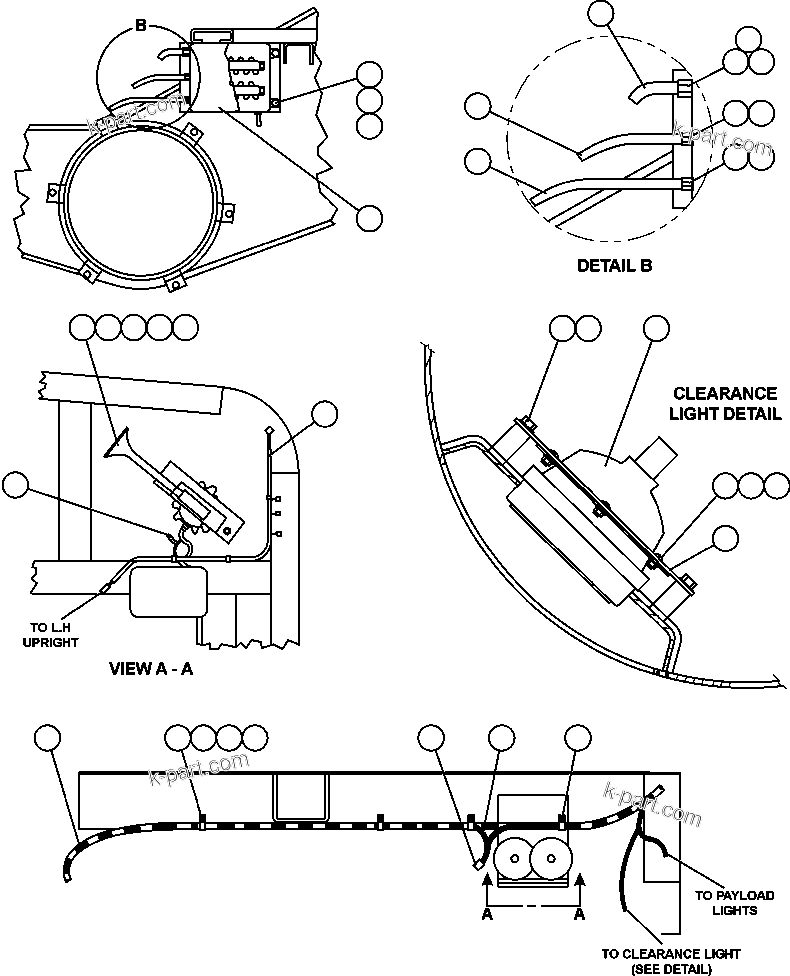 B

k-part.com

k-part.com

DETAIL B

CLEARANCE LIGHT DETAIL

TO L.H UPRIGHT

VIEW A - A

k-part.com

k-part.com

A

A

TO PAYLOAD LIGHTS

TO CLEARANCE LIGHT (SEE DETAIL)