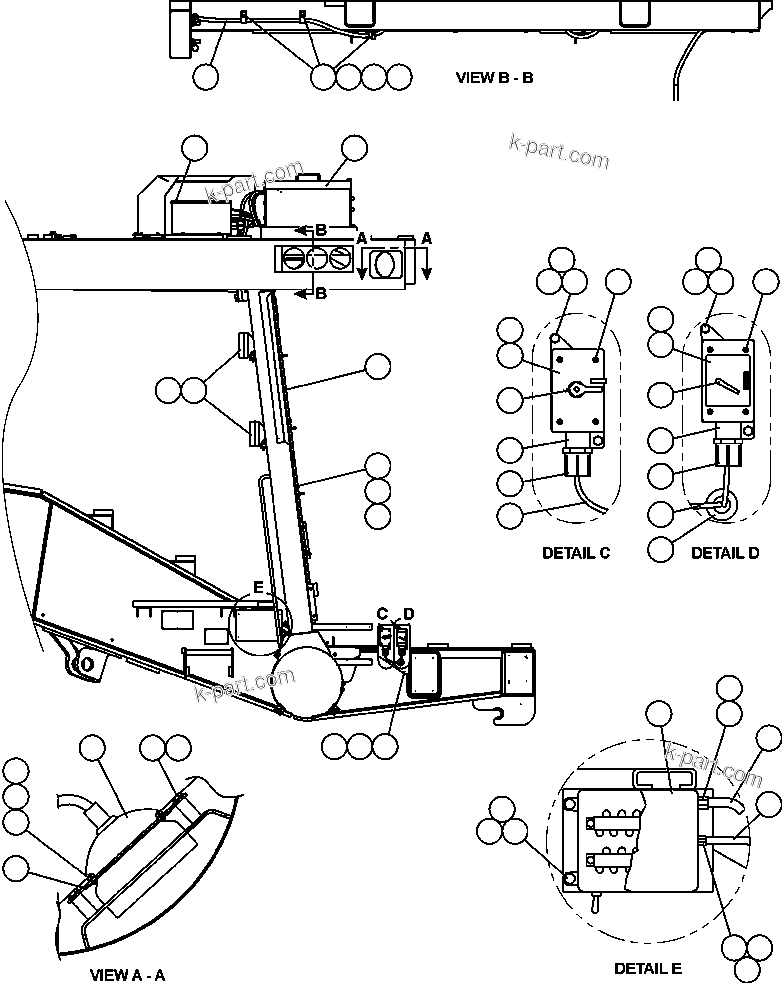 VIEW B - B

k-part.com

k-part.com

B
A
A
B

DETAIL C
DETAIL D

E
C
D

k-part.com

k-part.com

VIEW A - A
DETAIL E