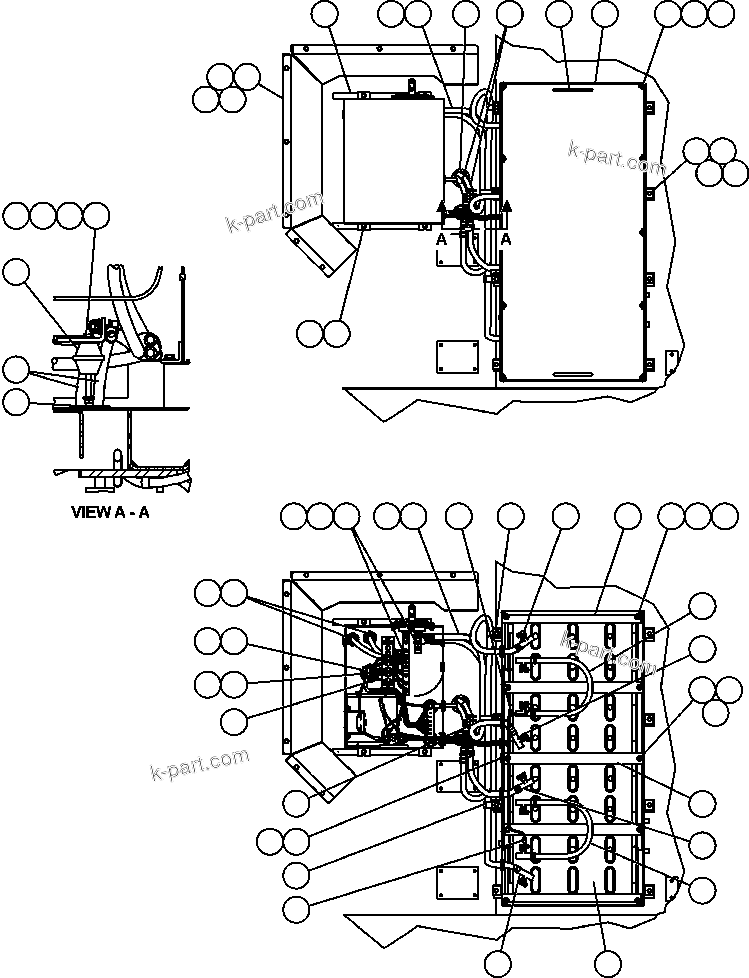 k-part.com

k-part.com

A A

VIEW A - A

k-part.com

k-part.com