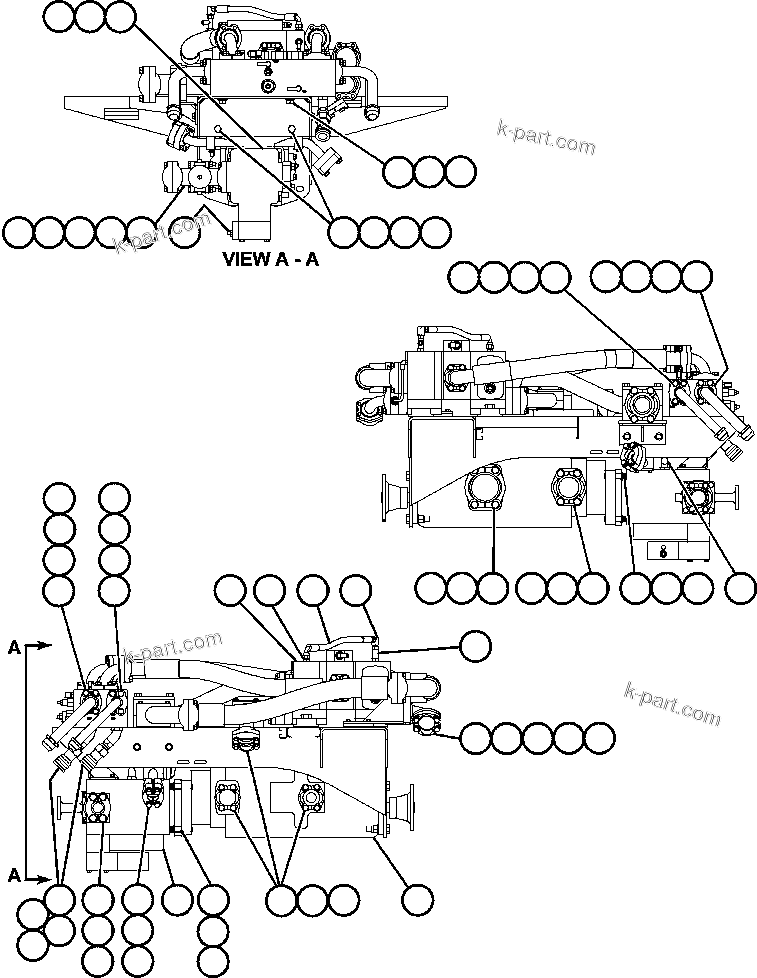 k-part.com

k-part.com

VIEW A - A

A

k-part.com

k-part.com

A