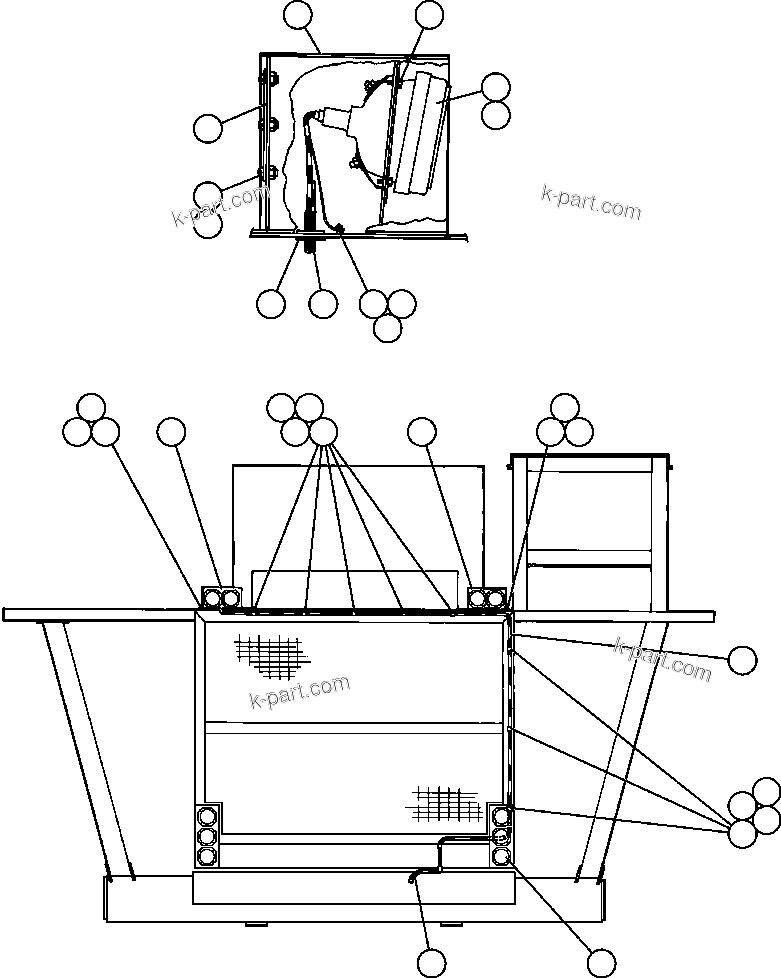 k-part.com

k-part.com

k-part.com

k-part.com