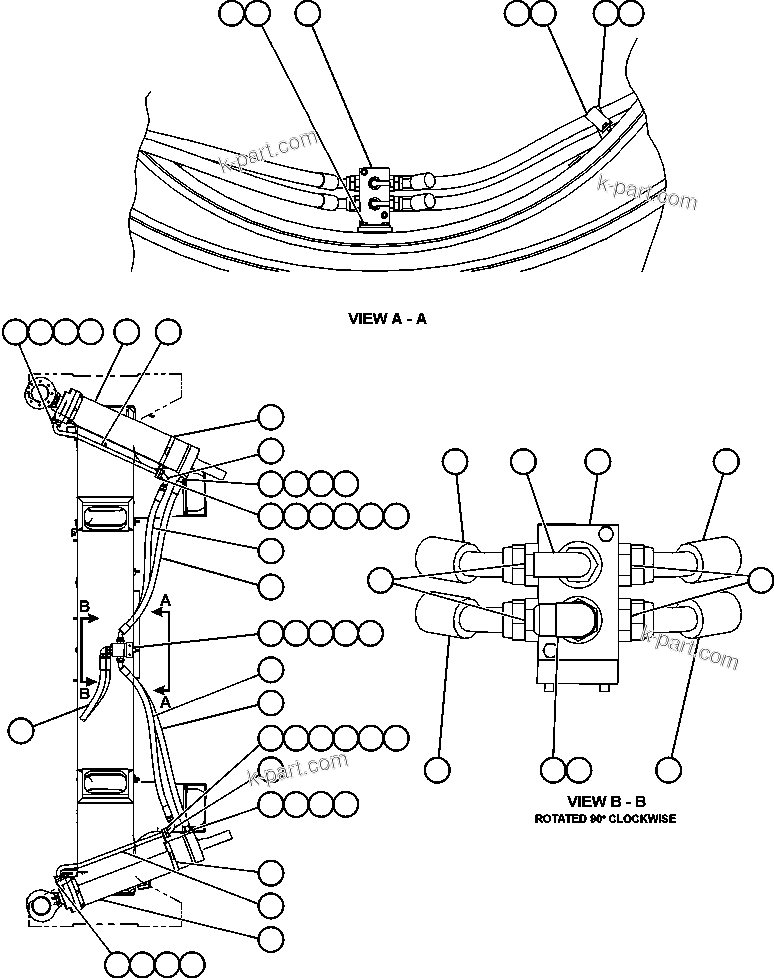 k-part.com
k-part.com

VIEW A - A

B
B
A
A

k-part.com
k-part.com

VIEW B - B
ROTATED 90° CLOCKWISE