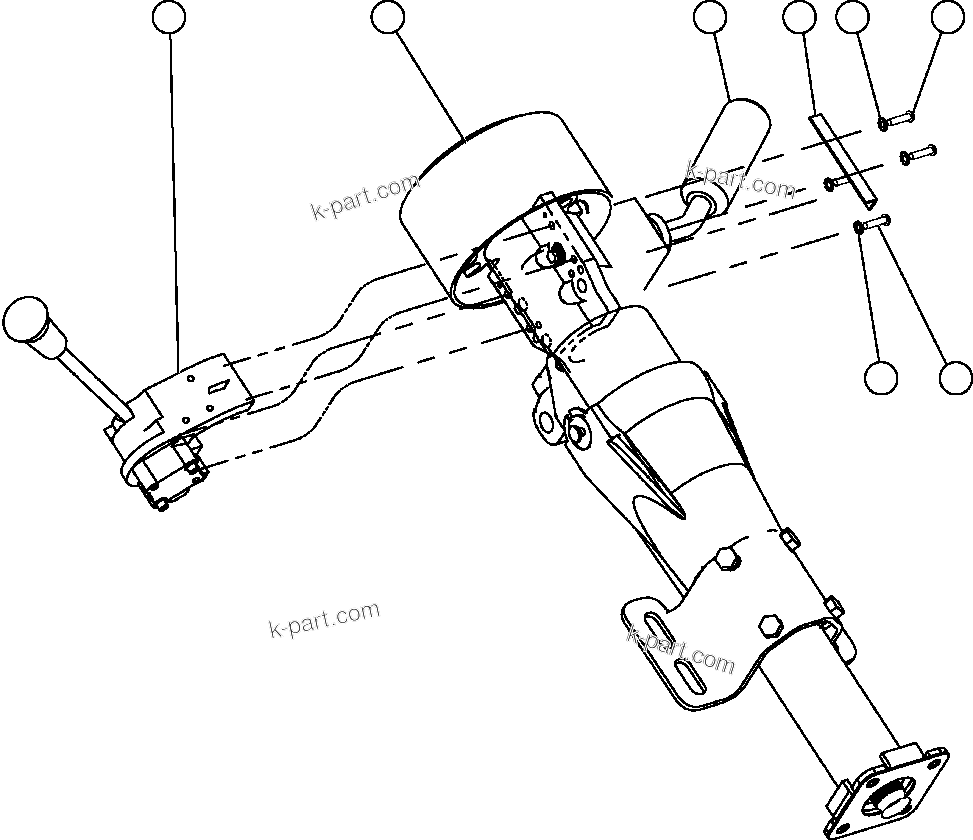 k-part.com

k-part.com

k-part.com

k-part.com