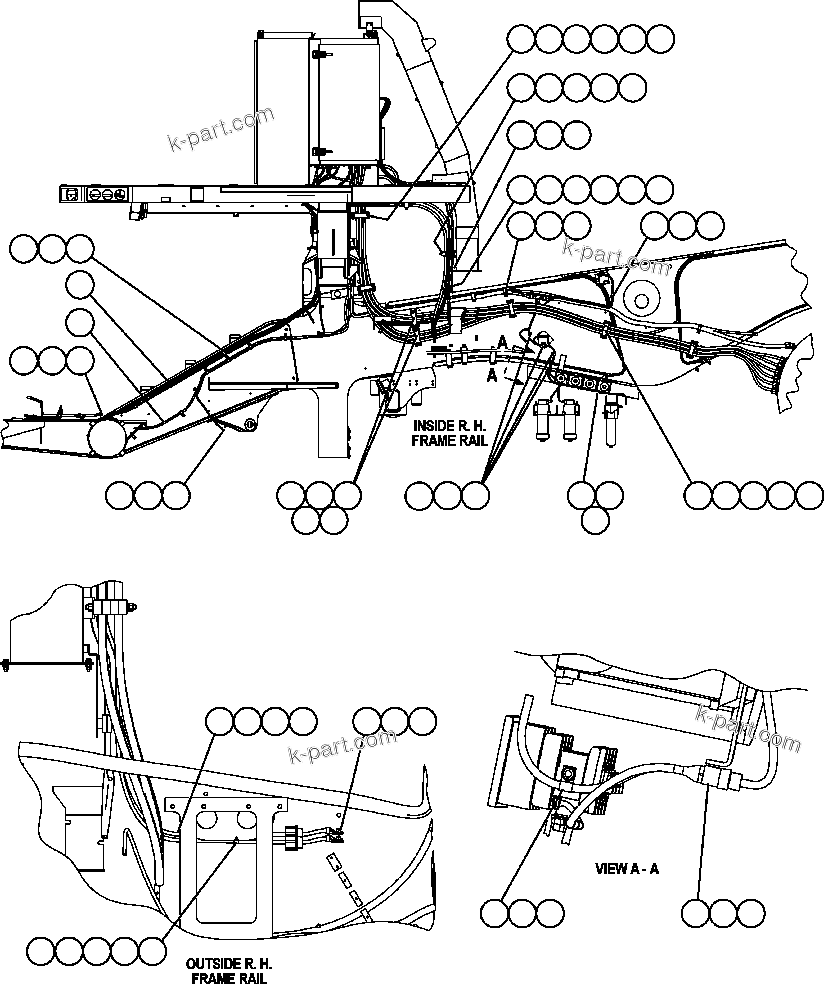 k-part.com
k-part.com
A
A
INSIDE R. H. FRAME RAIL
k-part.com
k-part.com
VIEW A - A
OUTSIDE R. H. FRAME RAIL