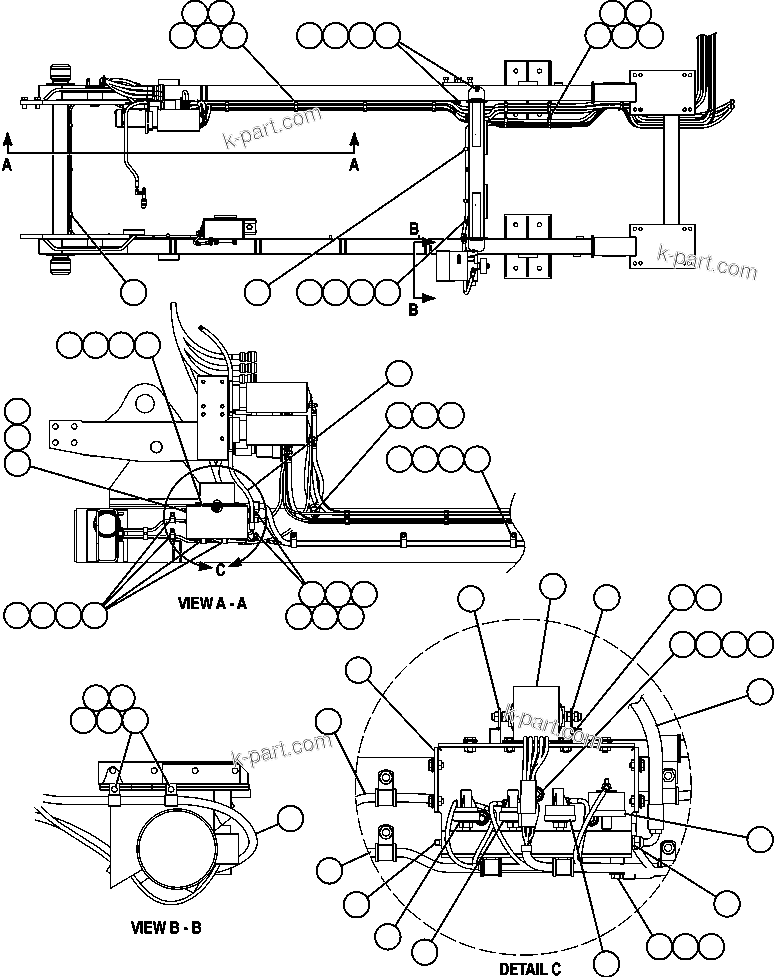 k-part.com

A A

B

B

k-part.com

C

VIEW A - A

k-part.com

k-part.com

VIEW B - B

DETAIL C