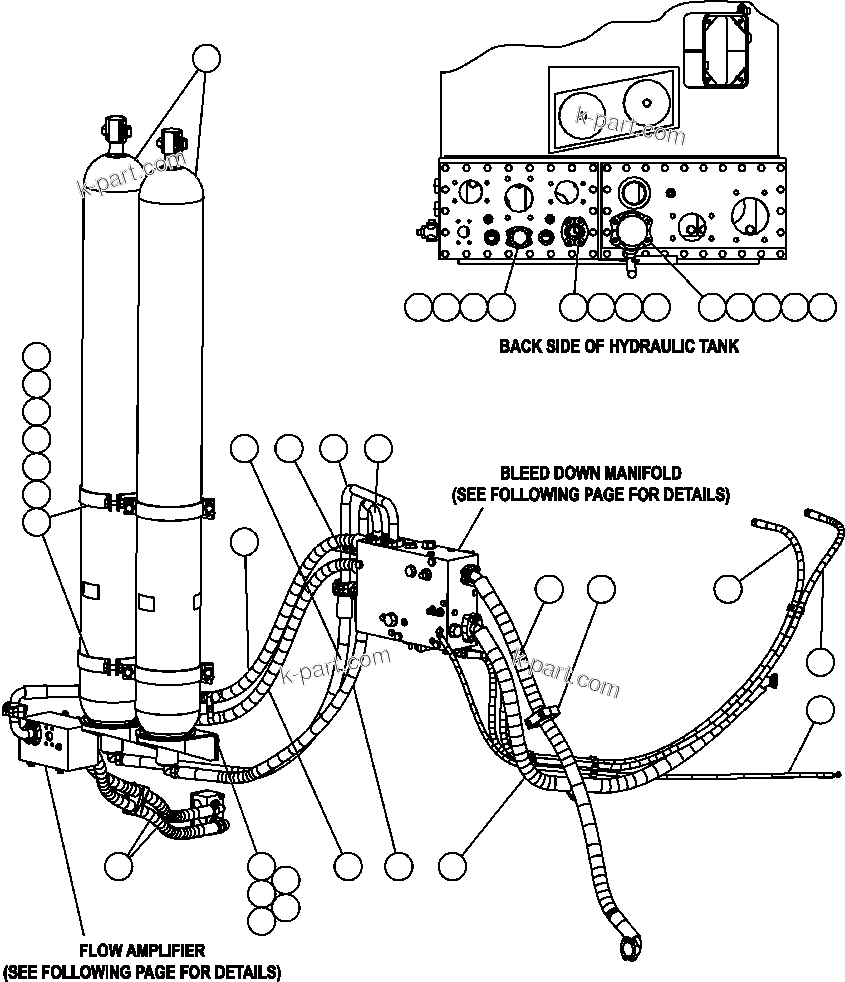 k-part.com

k-part.com

BACK SIDE OF HYDRAULIC TANK

BLEED DOWN MANIFOLD
(SEE FOLLOWING PAGE FOR DETAILS)

k-part.com

k-part.com

FLOW AMPLIFIER
(SEE FOLLOWING PAGE FOR DETAILS)