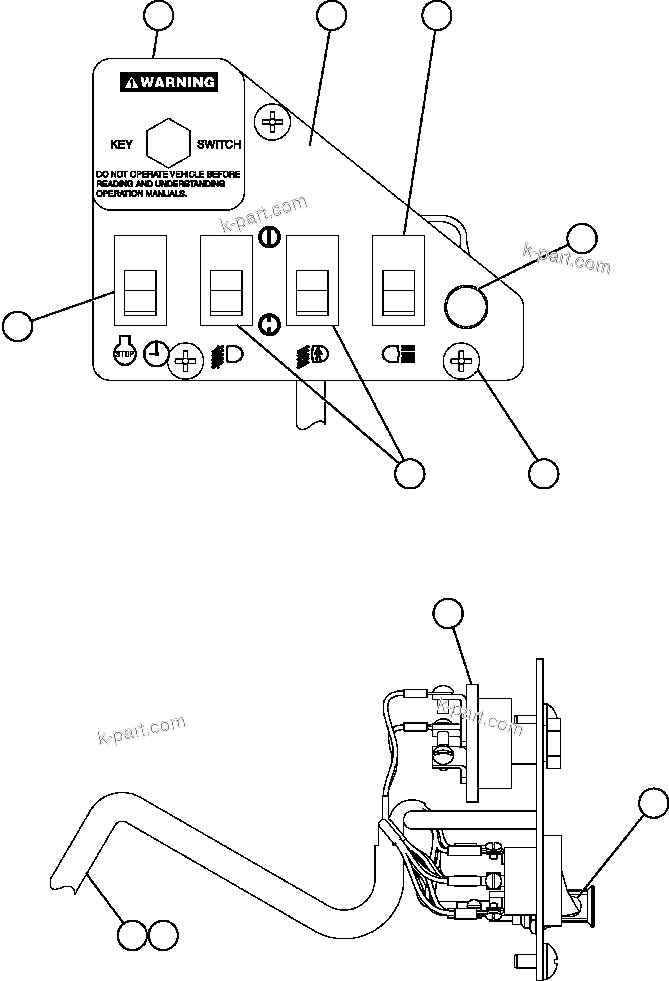 WARNING

KEY SWITCH

DO NOT OPERATE VEHICLE BEFORE READING AND UNDERSTANDING OPERATION MANUALS.

k-part.com

k-part.com

STOP

k-part.com

k-part.com