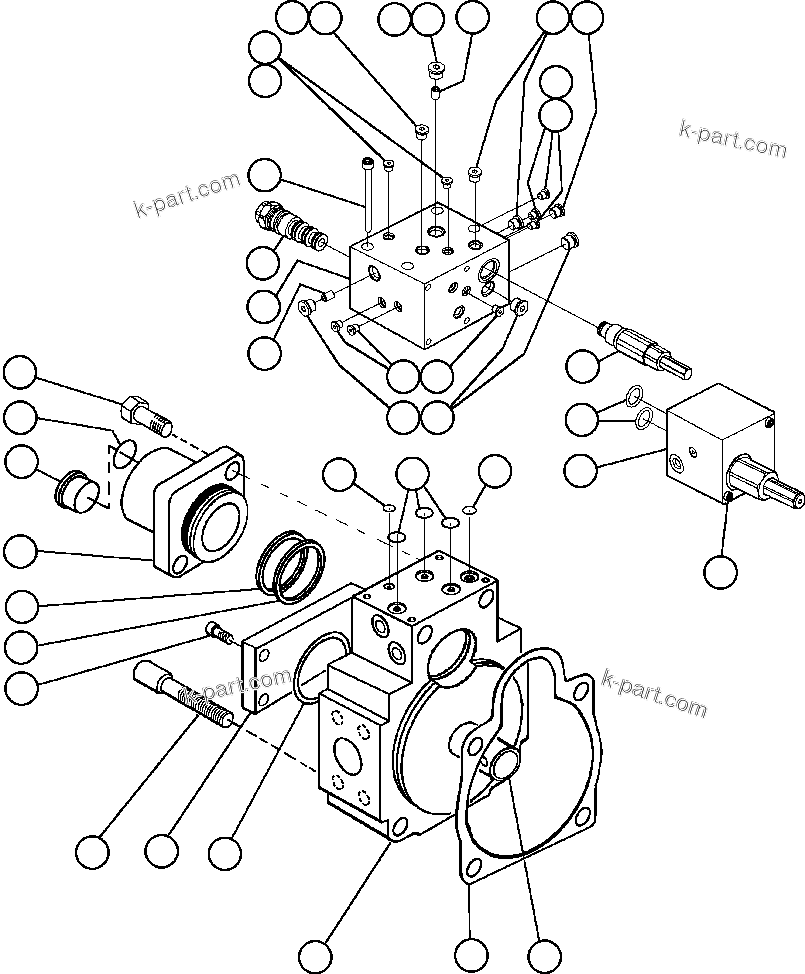 k-part.com
k-part.com
k-part.com
k-part.com