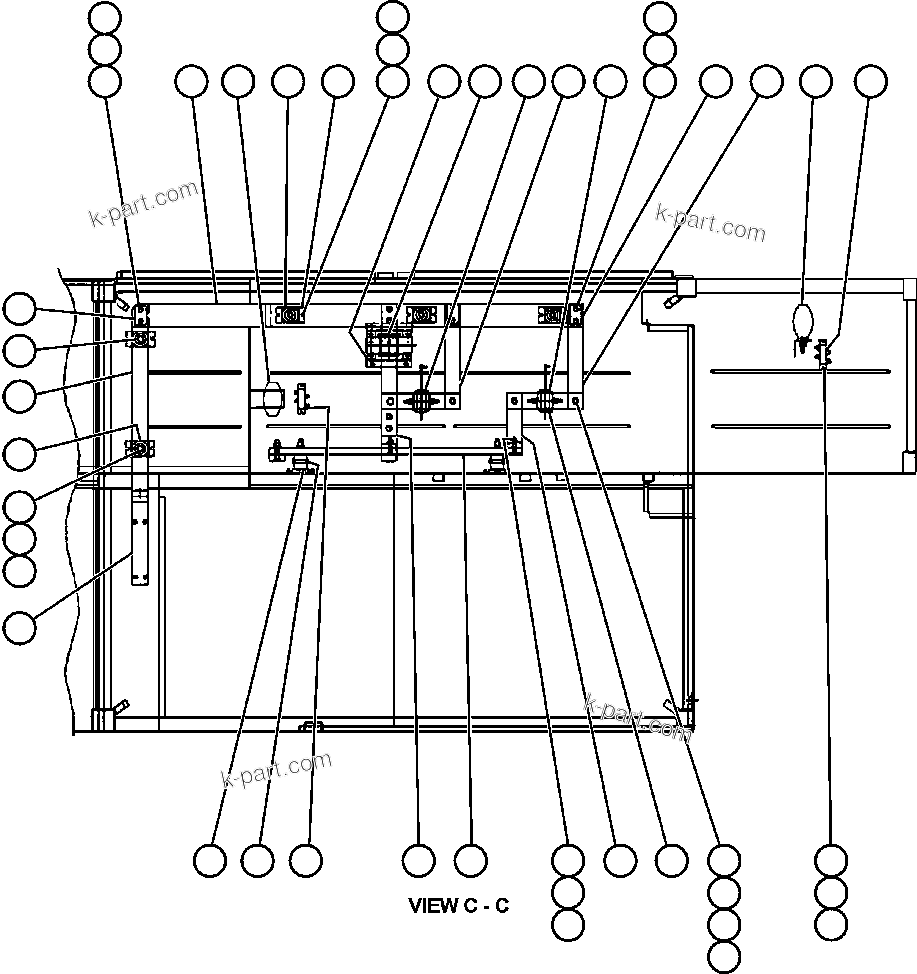 k-part.com

k-part.com

k-part.com

k-part.com

VIEW C - C