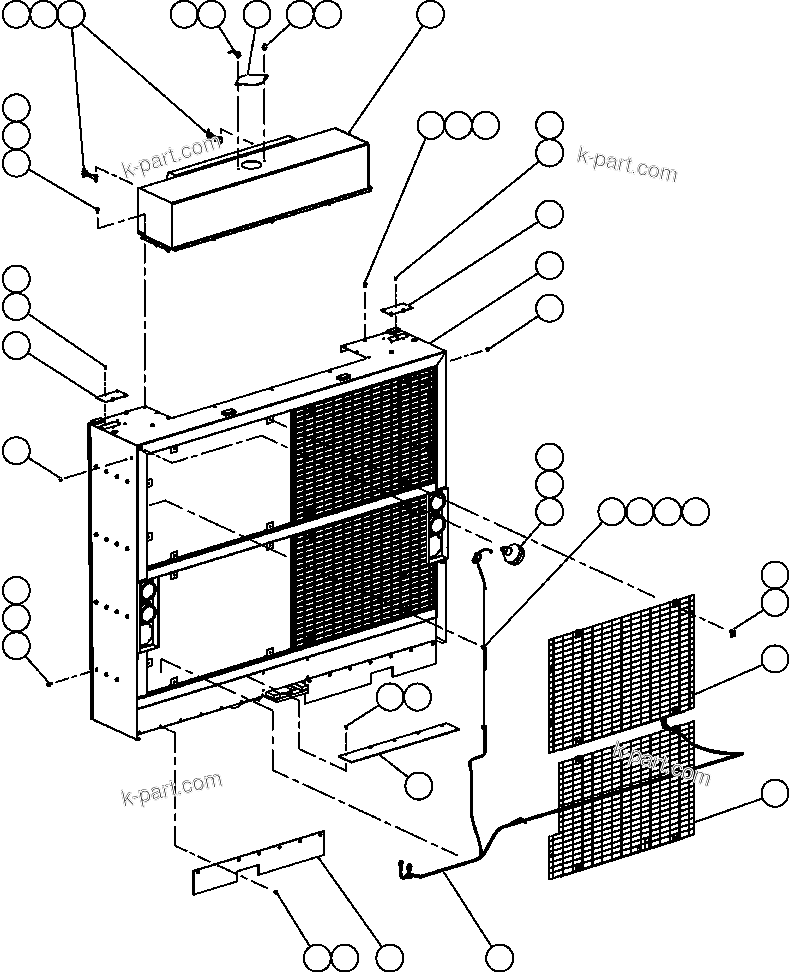 k-part.com

k-part.com

k-part.com

k-part.com