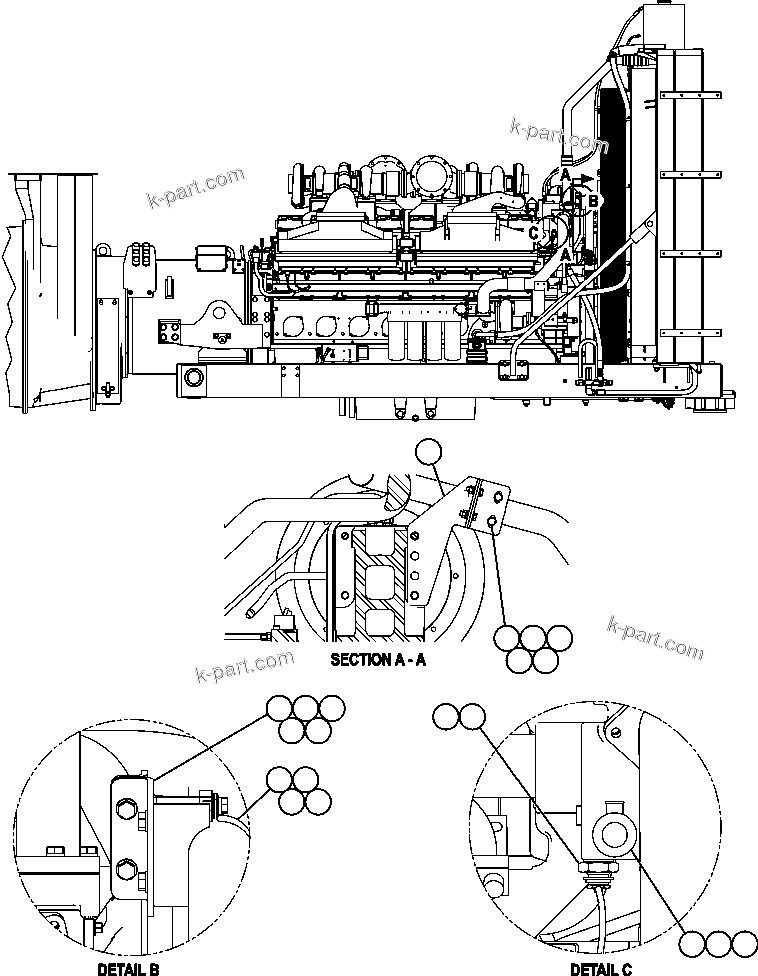 k-part.com

k-part.com

A

B

C

A

SECTION A - A

k-part.com

k-part.com

DETAIL B

DETAIL C