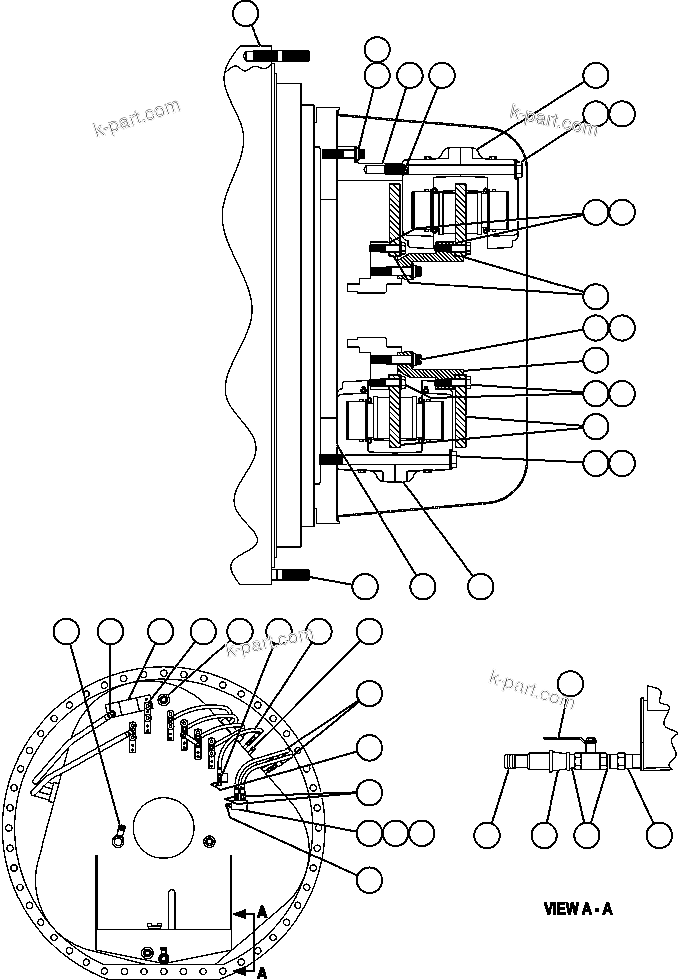 k-part.com

k-part.com

k-part.com

k-part.com

A

A

VIEW A - A