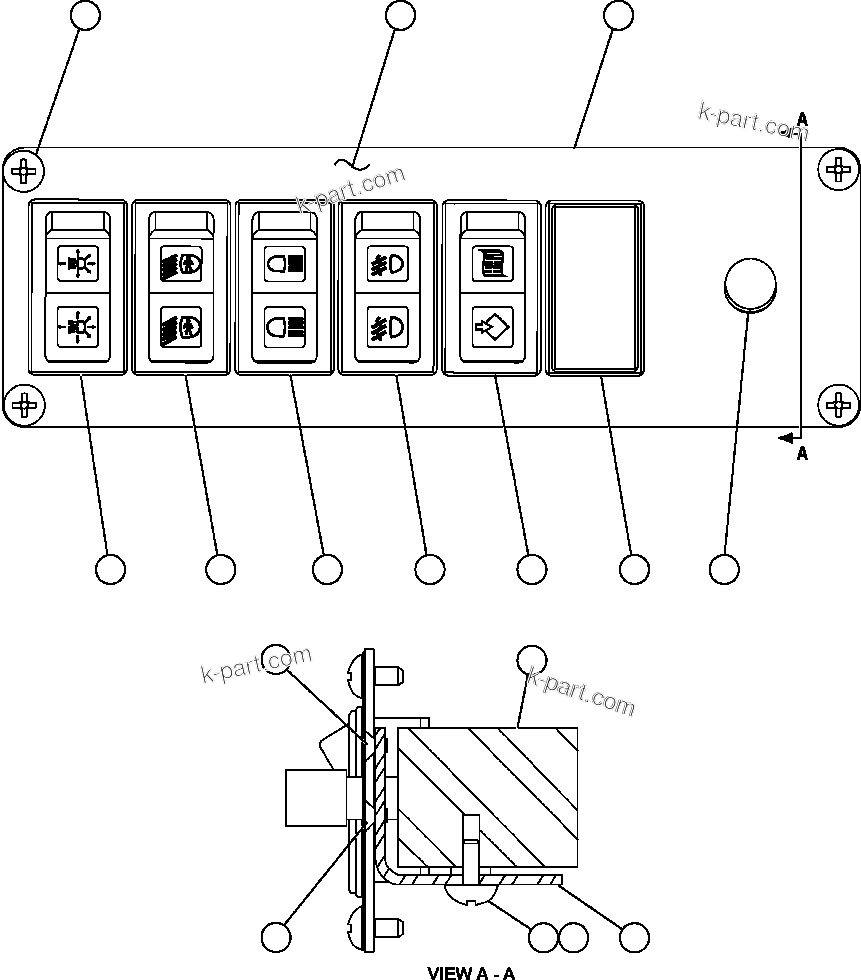 k-part.com

A

k-part.com

A

k-part.com

k-part.com

VIEW A - A