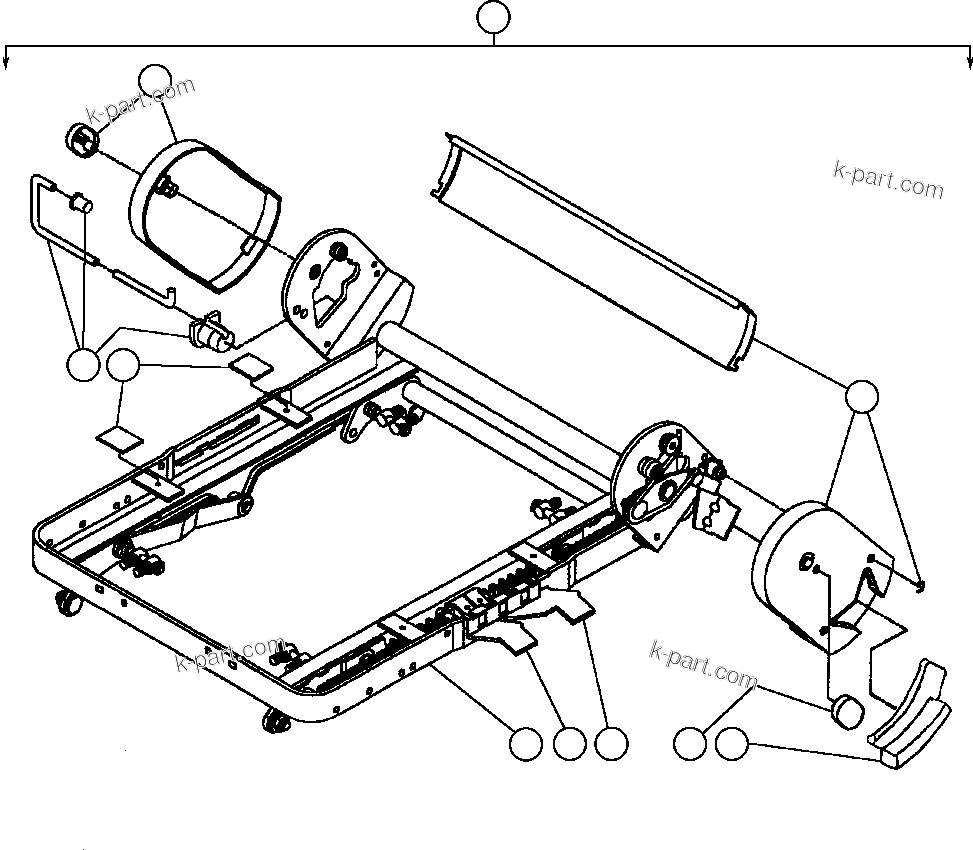 k-part.com

k-part.com

k-part.com

k-part.com