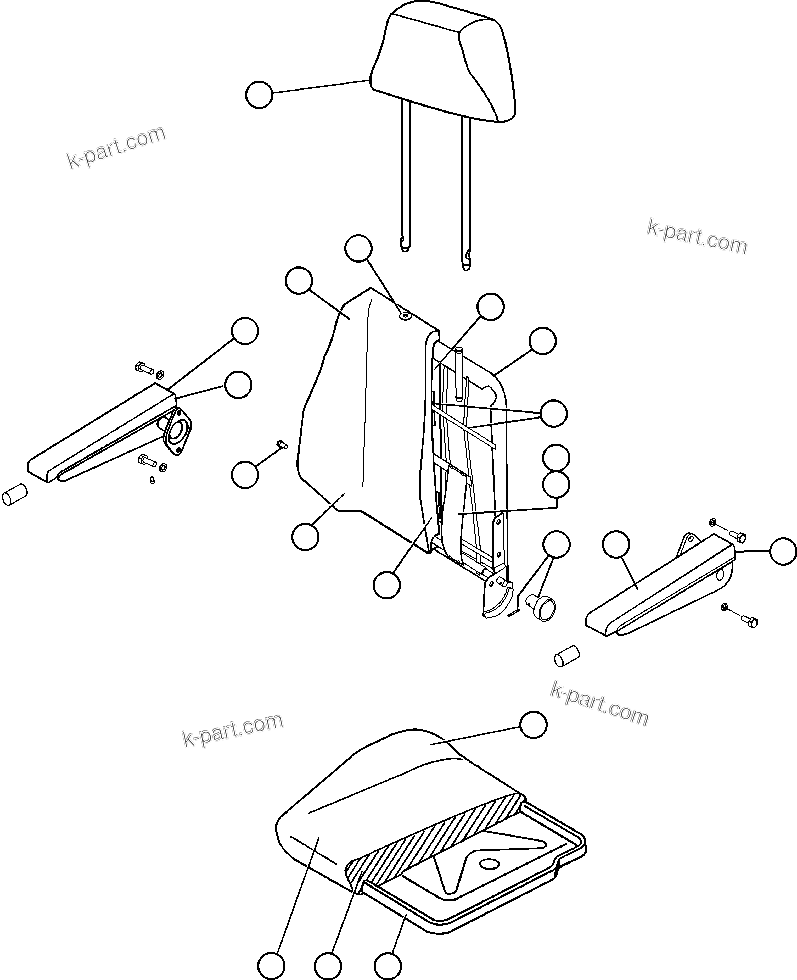 k-part.com

k-part.com

k-part.com

k-part.com