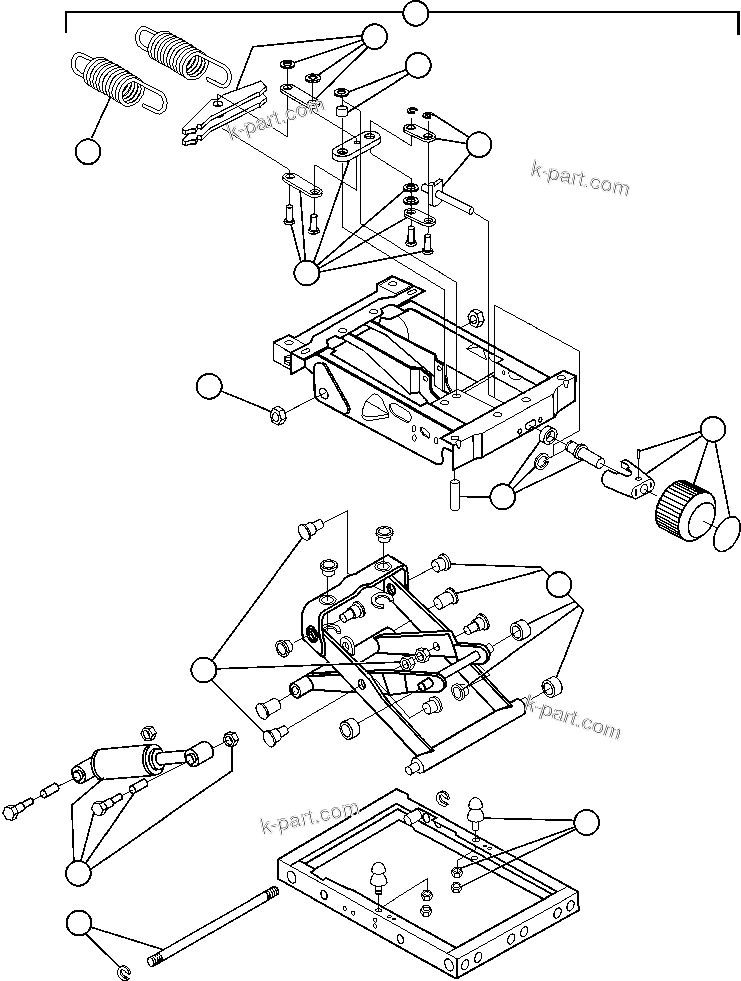 k-part.com
k-part.com
k-part.com
k-part.com