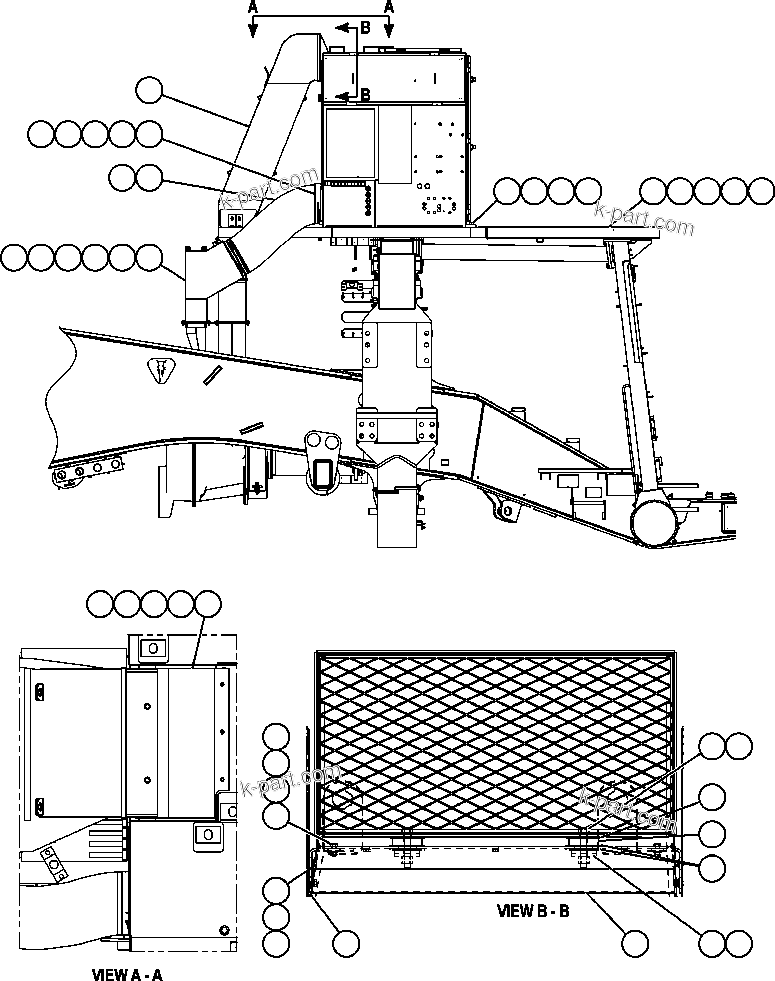 A
A
B
B
k-part.com
k-part.com
k-part.com
k-part.com
VIEW B - B
VIEW A - A